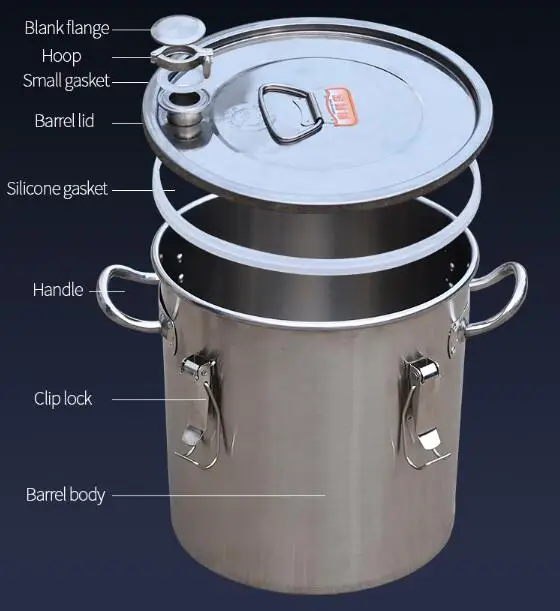 Blank flange
Hoop
Small gasket
Barrel lid
Silicone gasket
Handle
Clip lock
Barrel body