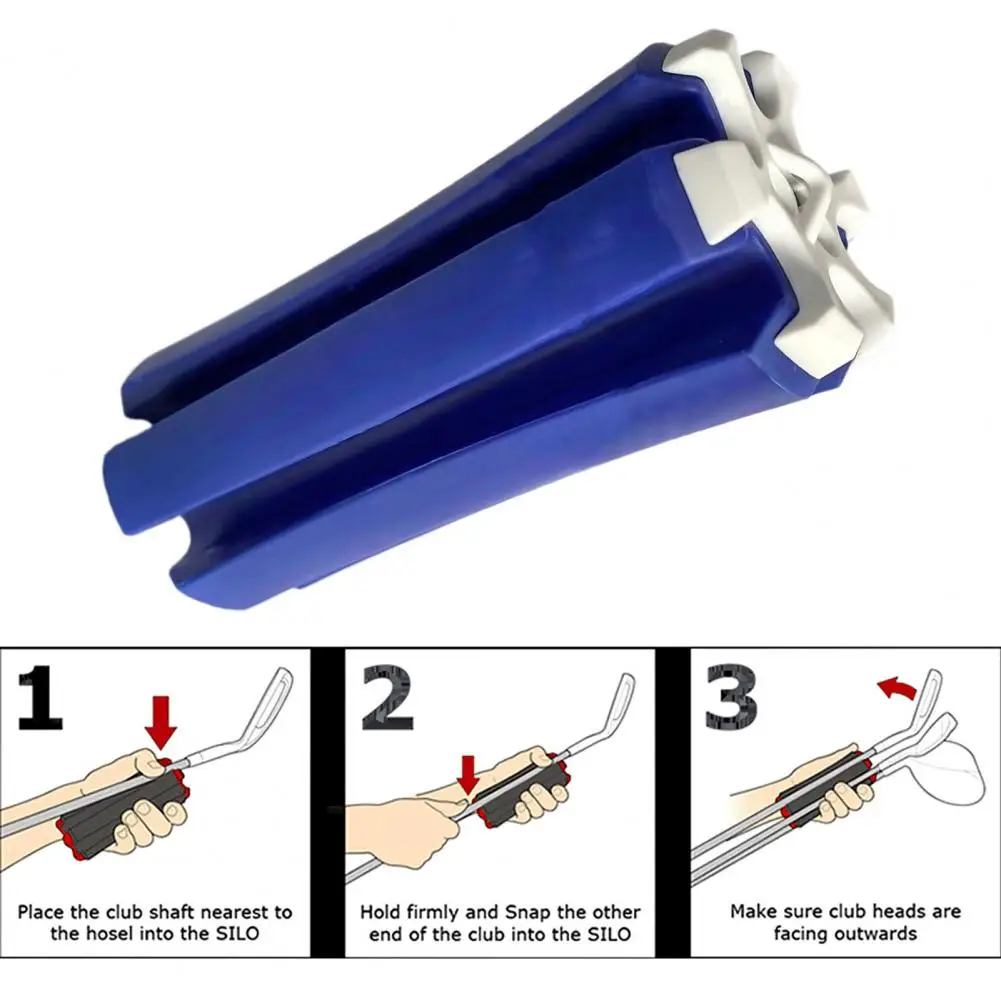 1

Place the club shaft nearest to the hosel into the SILO

2

Hold firmly and Snap the other end of the club into the SILO

3

Make sure club heads are facing outwards