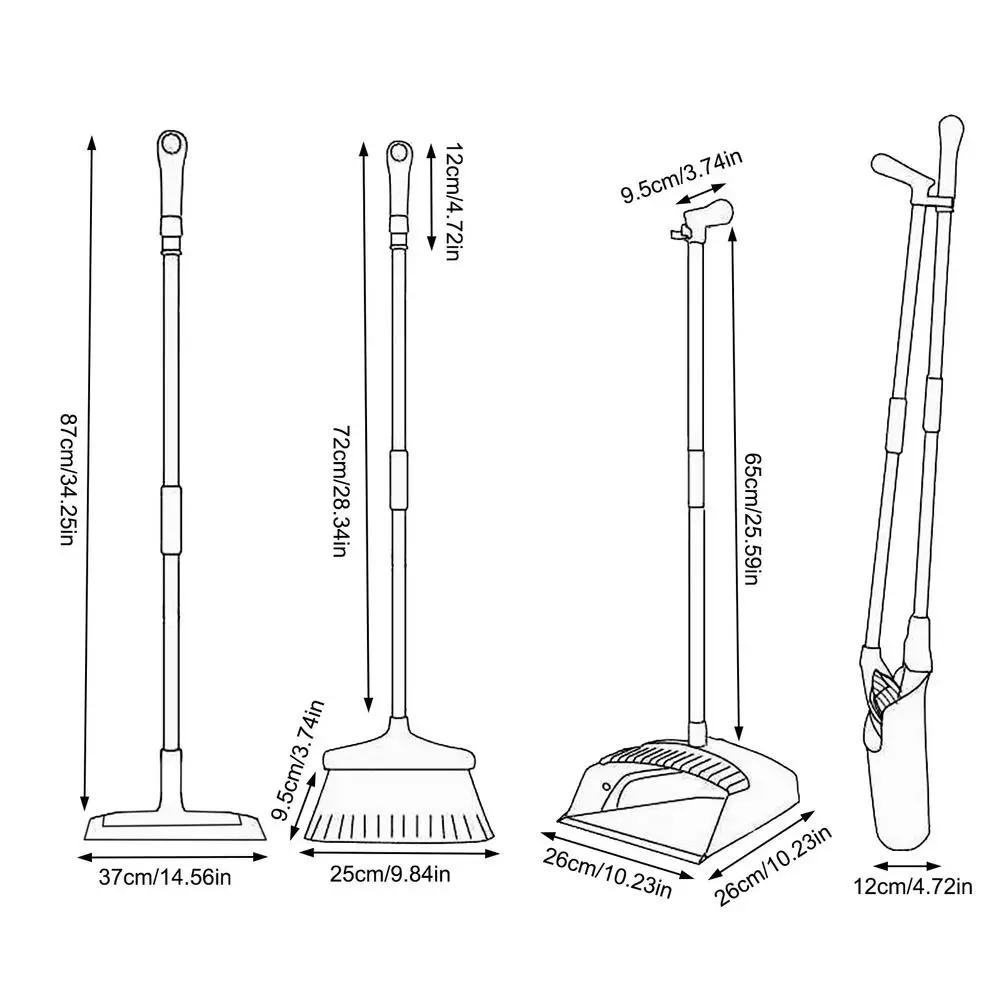 87cm/34.25in

37cm/14.56in

12cm/4.72in

72cm/28.34in

9.5cm/3.74in

25cm/9.84in

9.5cm/3.74in

65cm/25.59in

26cm/10.23in

26cm/10.23in

12cm/4.72in