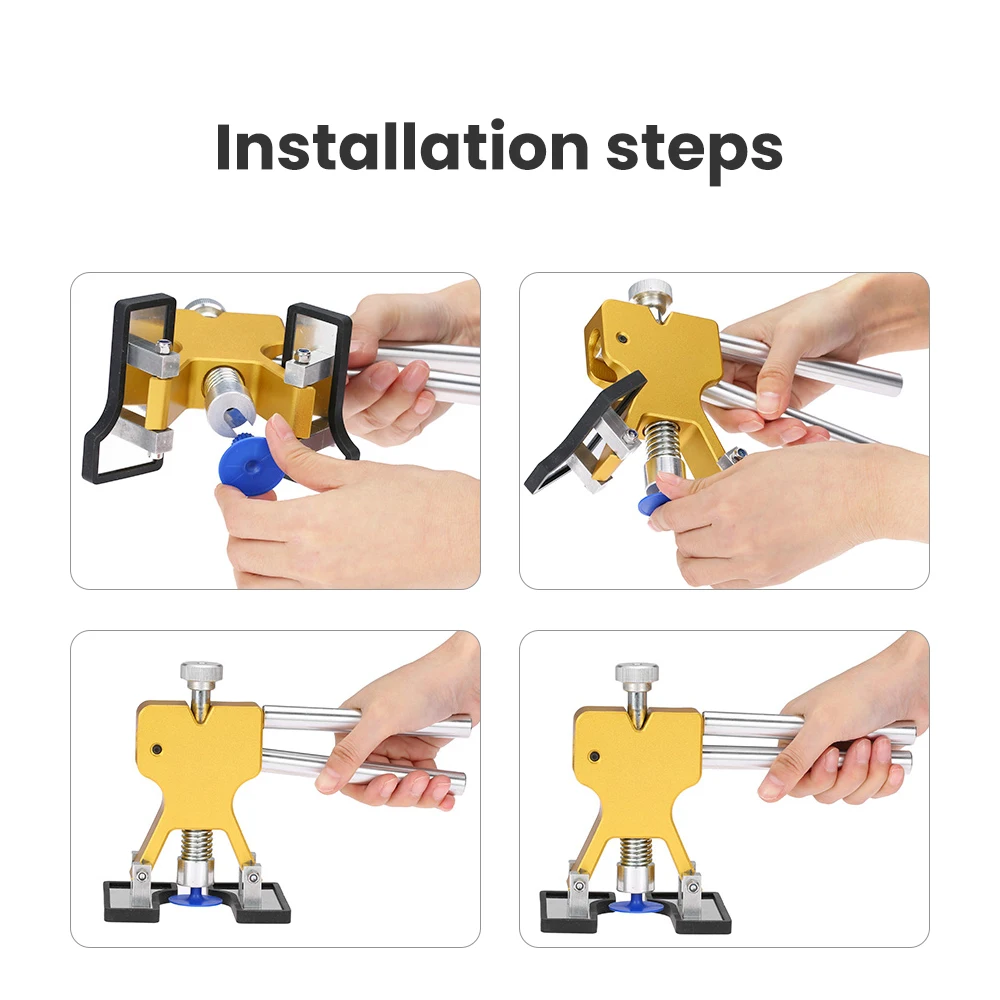 Installation steps