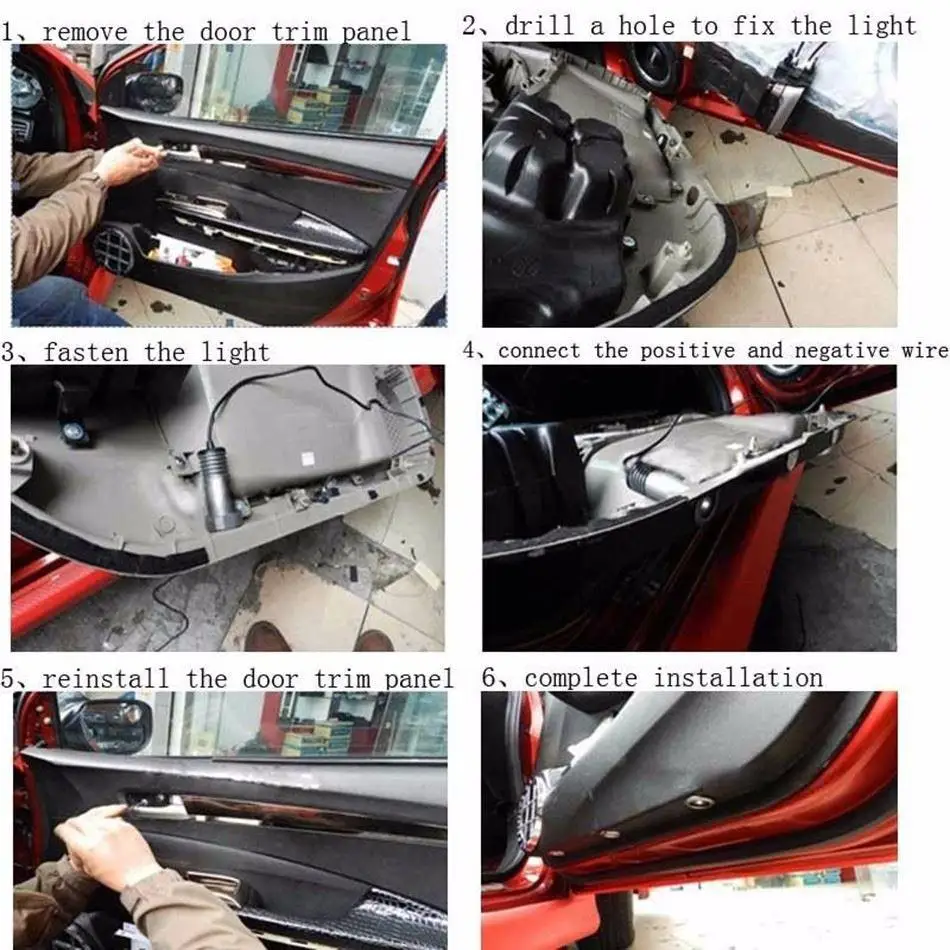 1、remove the door trim panel

2、drill a hole to fix the light

3、fasten the light

4、connect the positive and negative wire

5、reinstall the door trim panel

6、complete installation