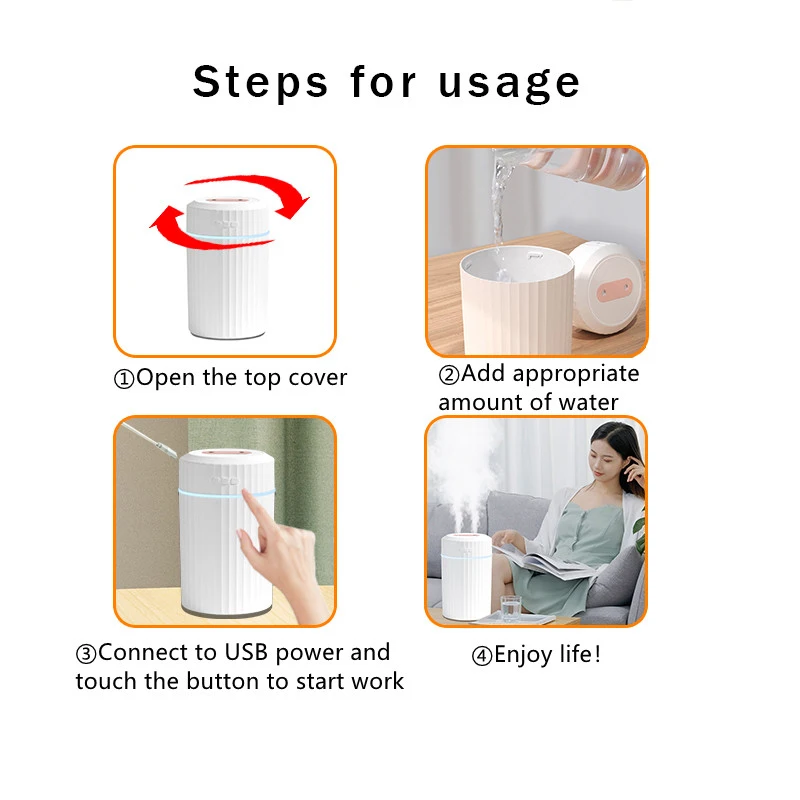 Steps for usage

①Open the top cover

②Add appropriate amount of water

③Connect to USB power and touch the button to start work

④Enjoy life!