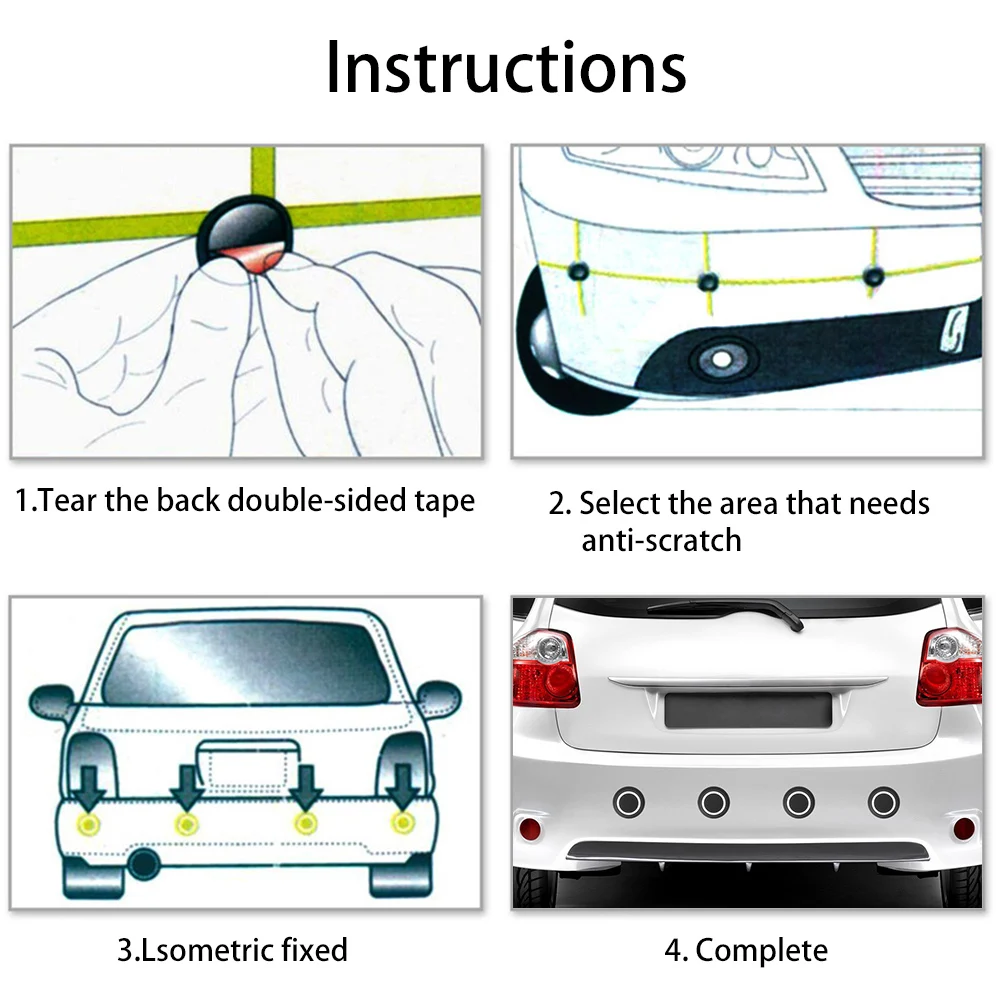 Instructions

1.Tear the back double-sided tape

2. Select the area that needs anti-scratch

3.Lsometric fixed

4. Complete