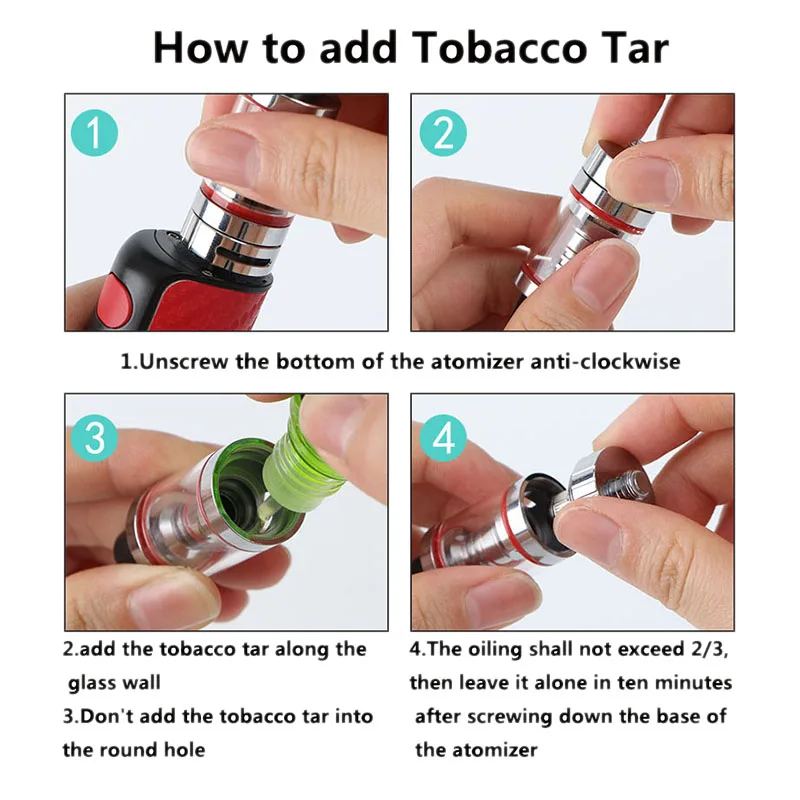 How to add Tobacco Tar

1

2

1.Unscrew the bottom of the atomizer anti-clockwise

3

4

2.add the tobacco tar along the glass wall
3.Don't add the tobacco tar into the round hole

4.The oiling shall not exceed 2/3, then leave it alone in ten minutes after screwing down the base of the atomizer