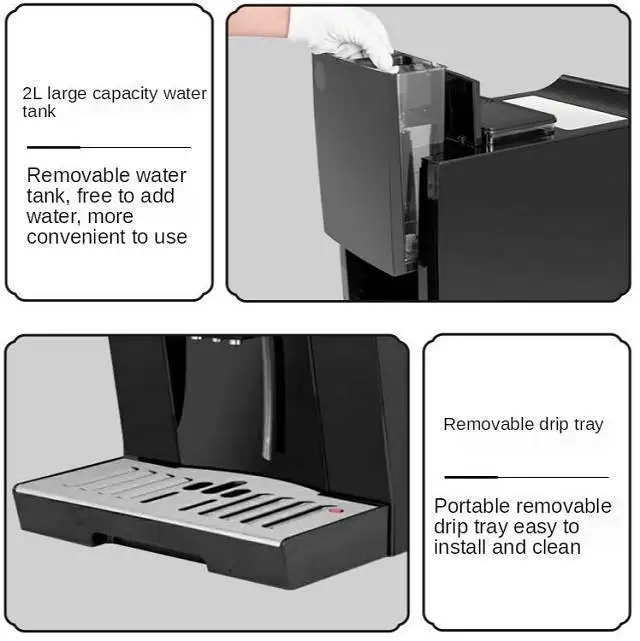 2L large capacity water tank

Removable water tank, free to add water, more convenient to use

Removable drip tray

Portable removable drip tray easy to install and clean