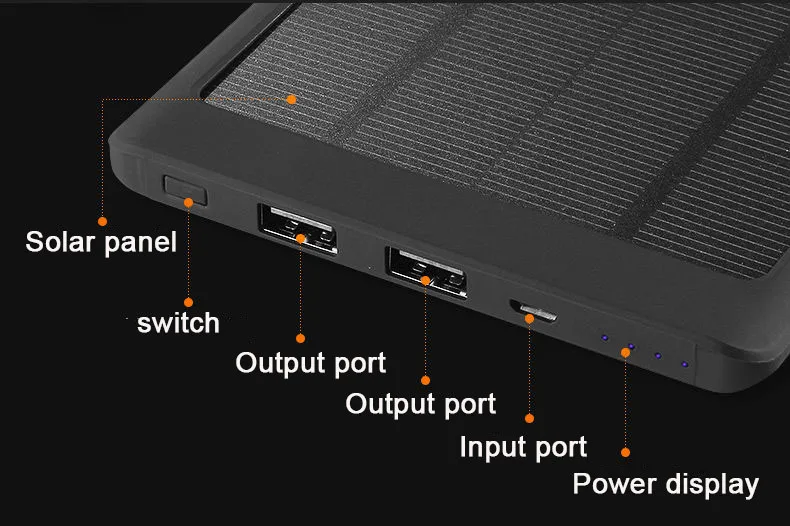 Solar panel

switch

Output port

Output port

Input port

Power display