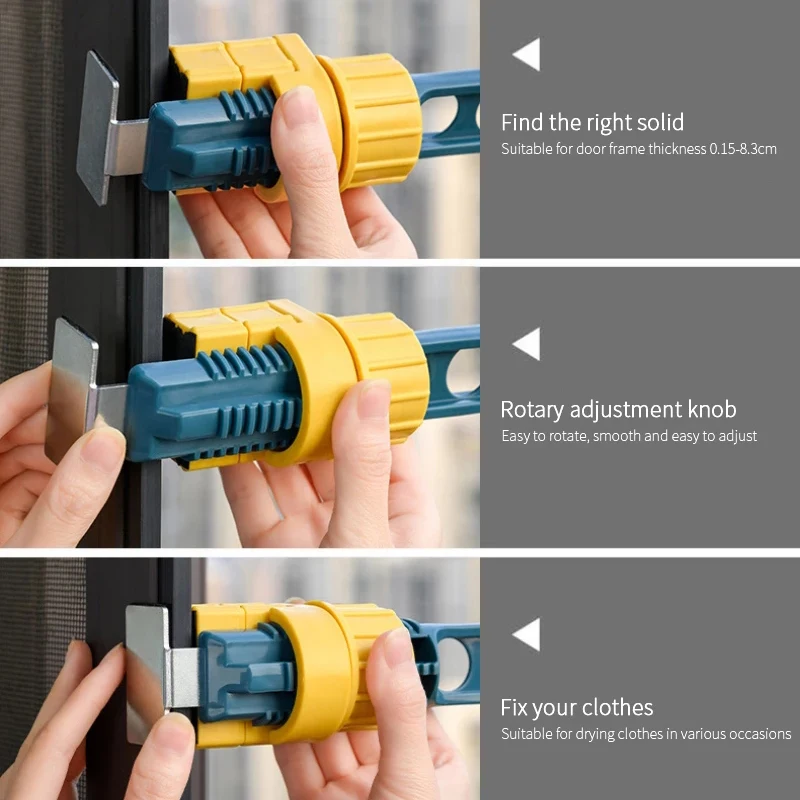 Find the right solid
Suitable for door frame thickness 0.15-8.3cm

Rotary adjustment knob
Easy to rotate, smooth and easy to adjust

Fix your clothes
Suitable for drying clothes in various occasions