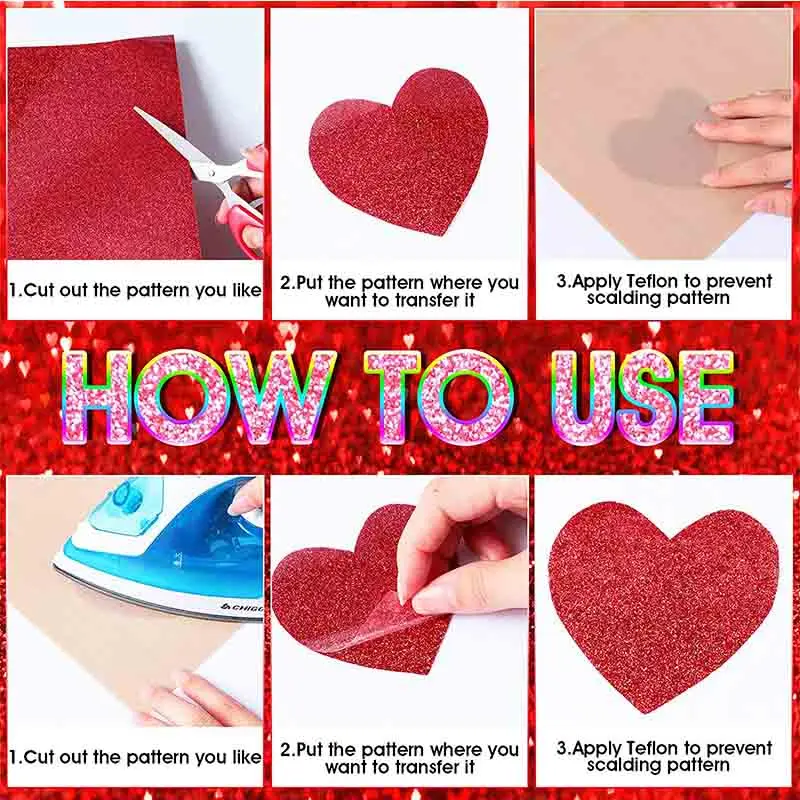 1.Cut out the pattern you like

2.Put the pattern where you want to transfer it

3.Apply Teflon to prevent scalding pattern

HOW TO USE

CHIGO

1.Cut out the pattern you like

2.Put the pattern where you want to transfer it

3.Apply Teflon to prevent scalding pattern