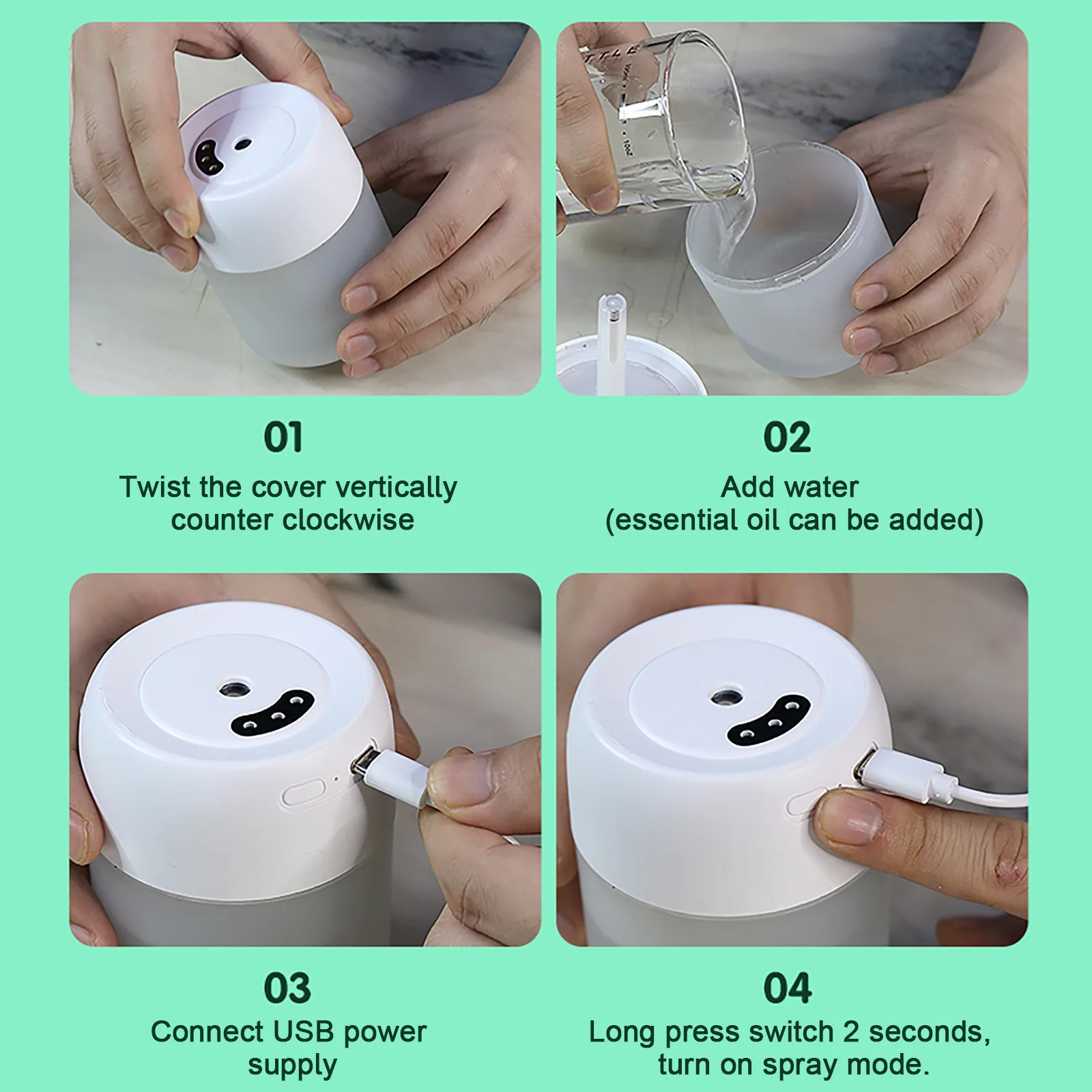 01
Twist the cover vertically counter clockwise

02
Add water
(essential oil can be added)

03
Connect USB power supply

04
Long press switch 2 seconds, turn on spray mode.