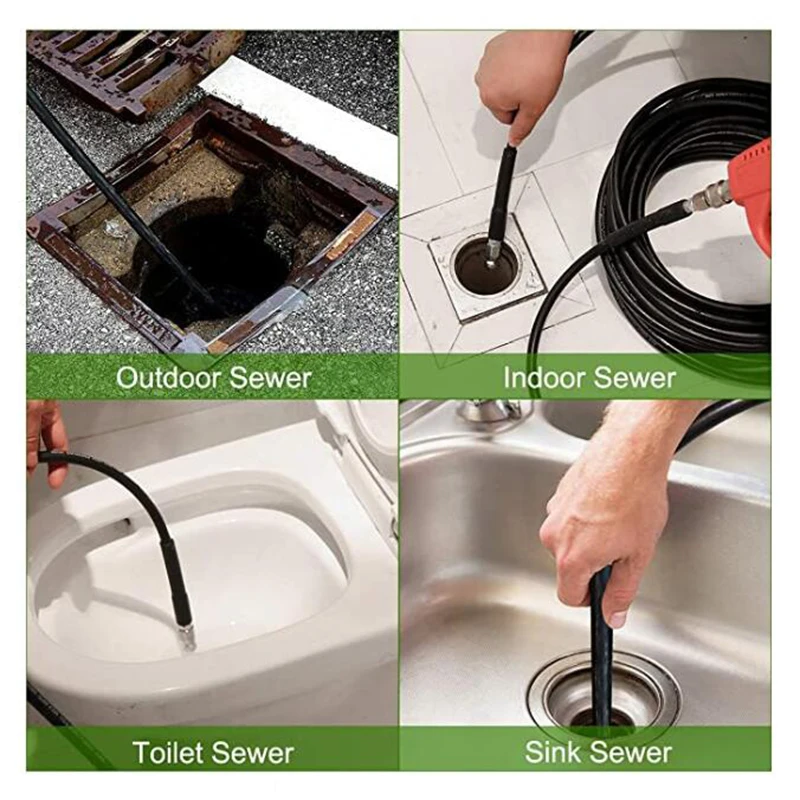 Outdoor Sewer

Indoor Sewer

Toilet Sewer

Sink Sewer