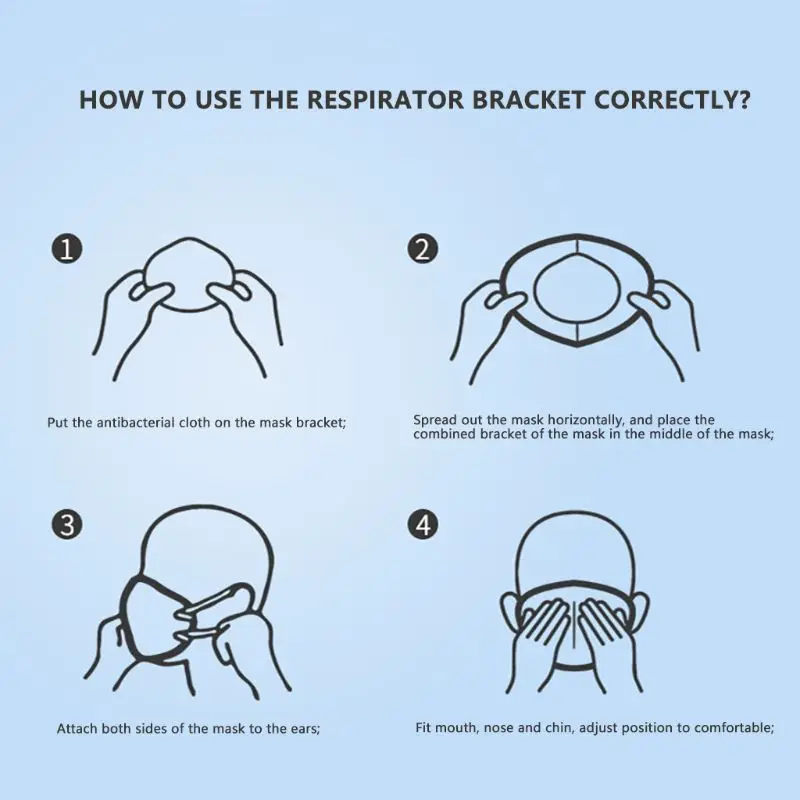 HOW TO USE THE RESPIRATOR BRACKET CORRECTLY?

1

Put the antibacterial cloth on the mask bracket;

2

Spread out the mask horizontally, and place the combined bracket of the mask in the middle of the mask;

3

Attach both sides of the mask to the ears;

4

Fit mouth, nose and chin, adjust position to comfortable;