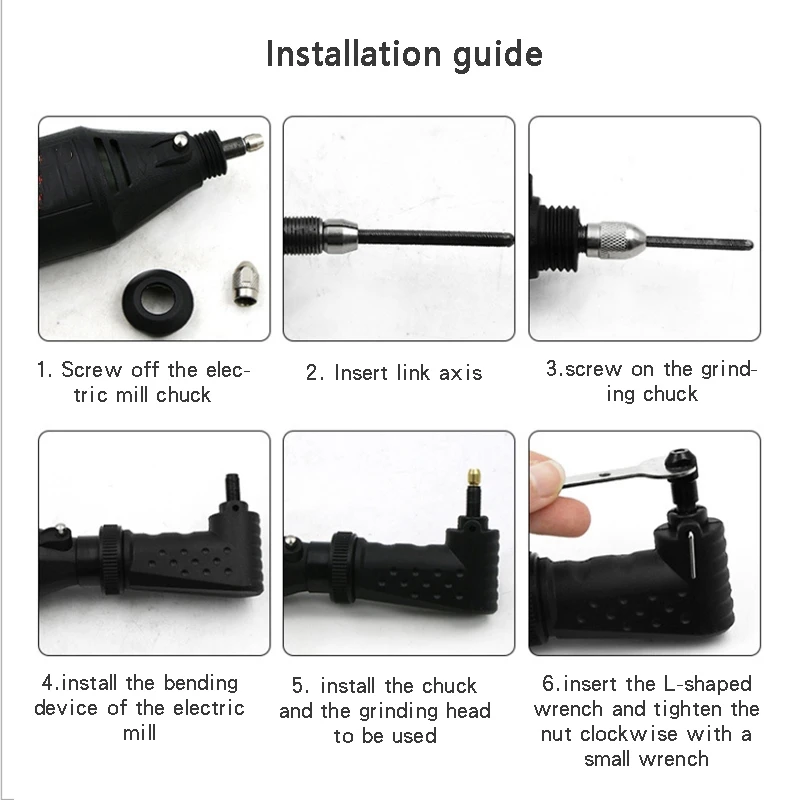 Installation guide

1. Screw off the electric mill chuck

2. Insert link axis

3.screw on the grinding chuck

4.install the bending device of the electric mill

5. install the chuck and the grinding head to be used

6.insert the L-shaped wrench and tighten the nut clockwise with a small wrench