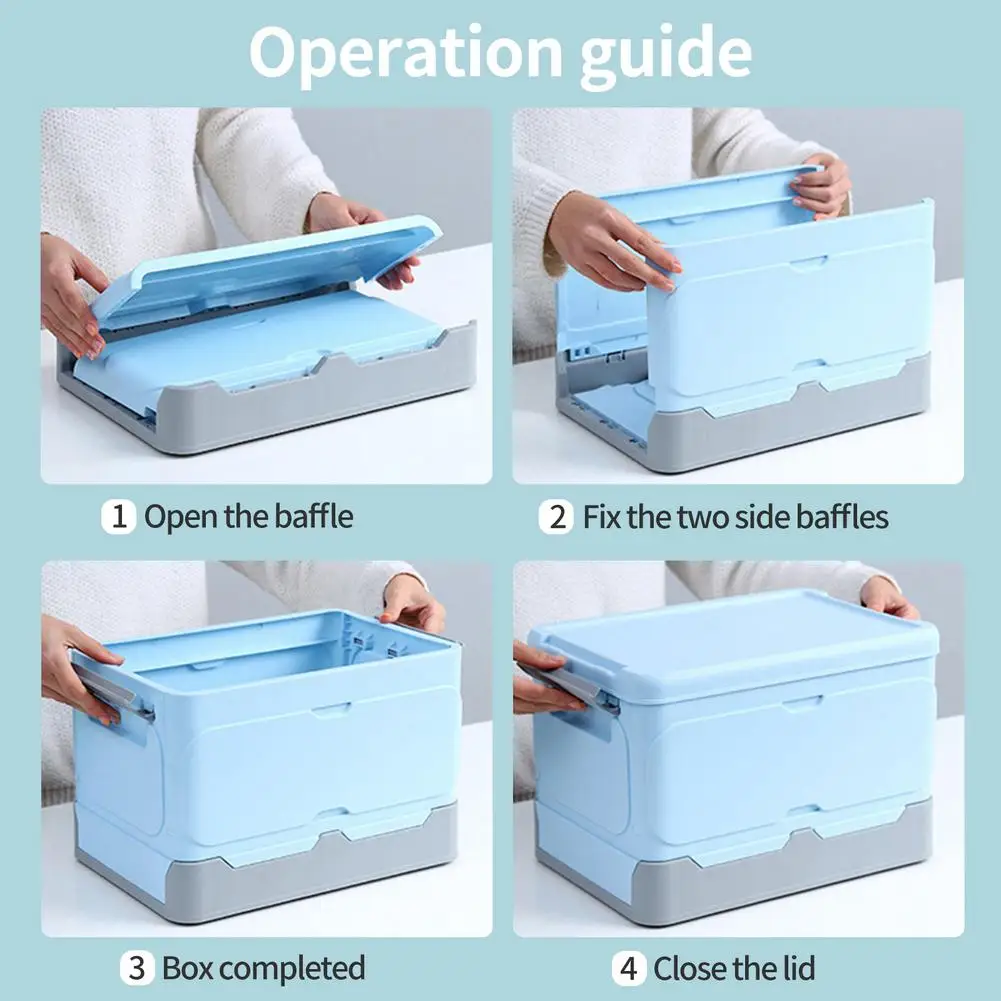 Operation guide

1 Open the baffle

2 Fix the two side baffles

3 Box completed

4 Close the lid