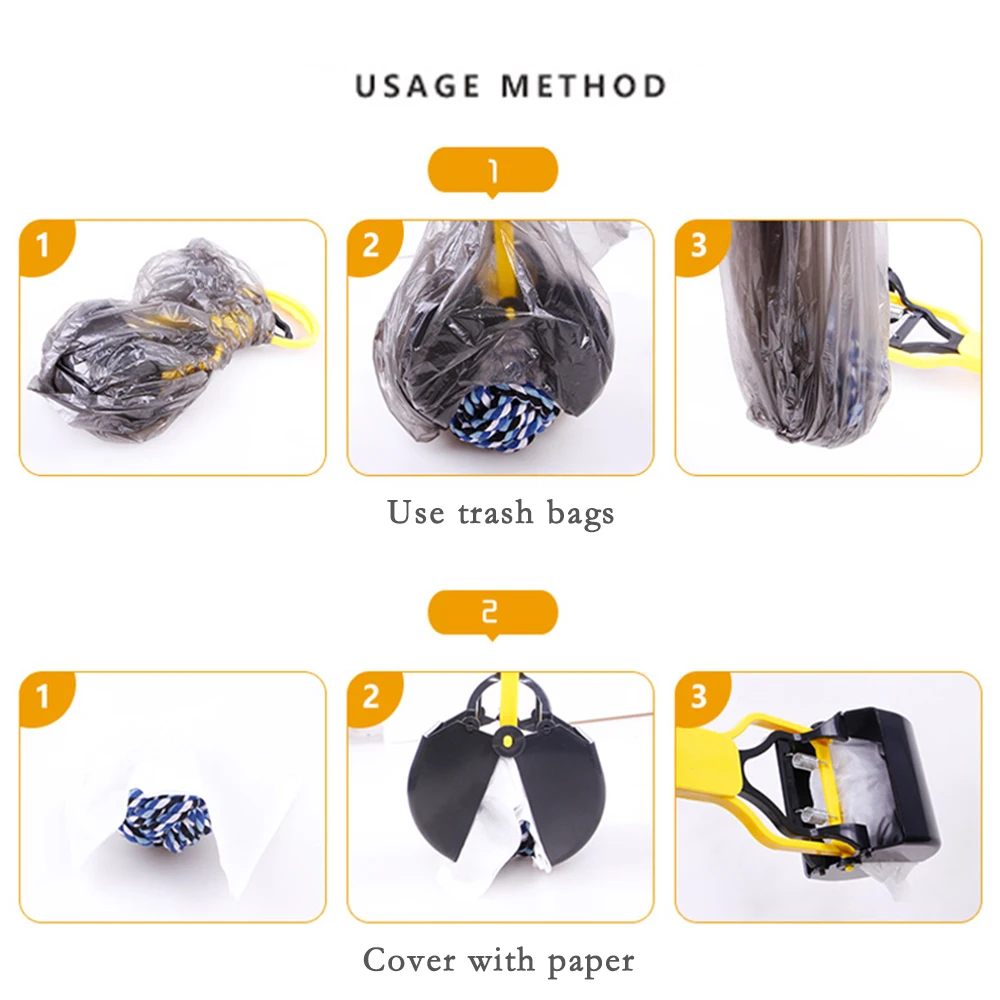 USAGE METHOD

1

1

2

3

Use trash bags

2

1

2

3

Cover with paper