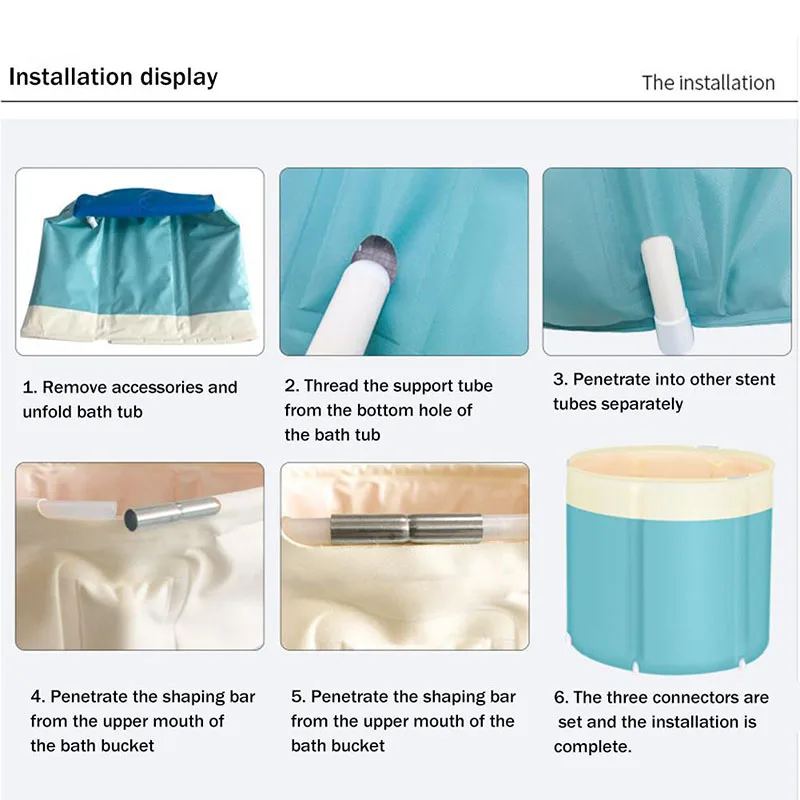 Installation display

The installation

1. Remove accessories and unfold bath tub

2. Thread the support tube from the bottom hole of the bath tub

3. Penetrate into other stent tubes separately

4. Penetrate the shaping bar from the upper mouth of the bath bucket

5. Penetrate the shaping bar from the upper mouth of the bath bucket

6. The three connectors are set and the installation is complete.