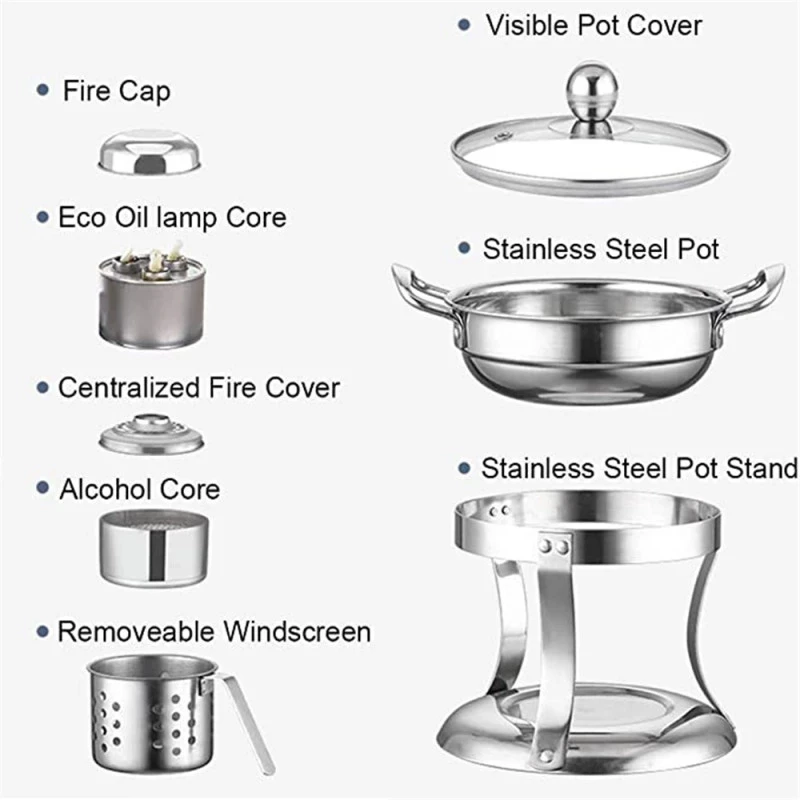 • Fire Cap

• Eco Oil lamp Core

• Centralized Fire Cover

• Alcohol Core

• Removeable Windscreen

• Visible Pot Cover

• Stainless Steel Pot

• Stainless Steel Pot Stand