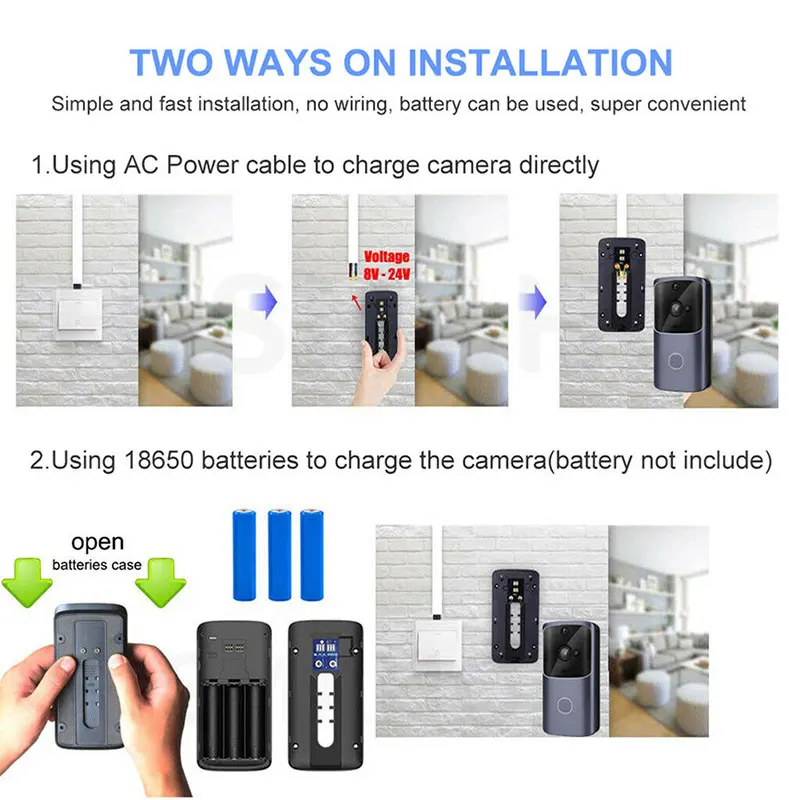 TWO WAYS ON INSTALLATION

Simple and fast installation, no wiring, battery can be used, super convenient

1.Using AC Power cable to charge camera directly

Voltage 8V - 24V

2.Using 18650 batteries to charge the camera(battery not include)

open
batteries case