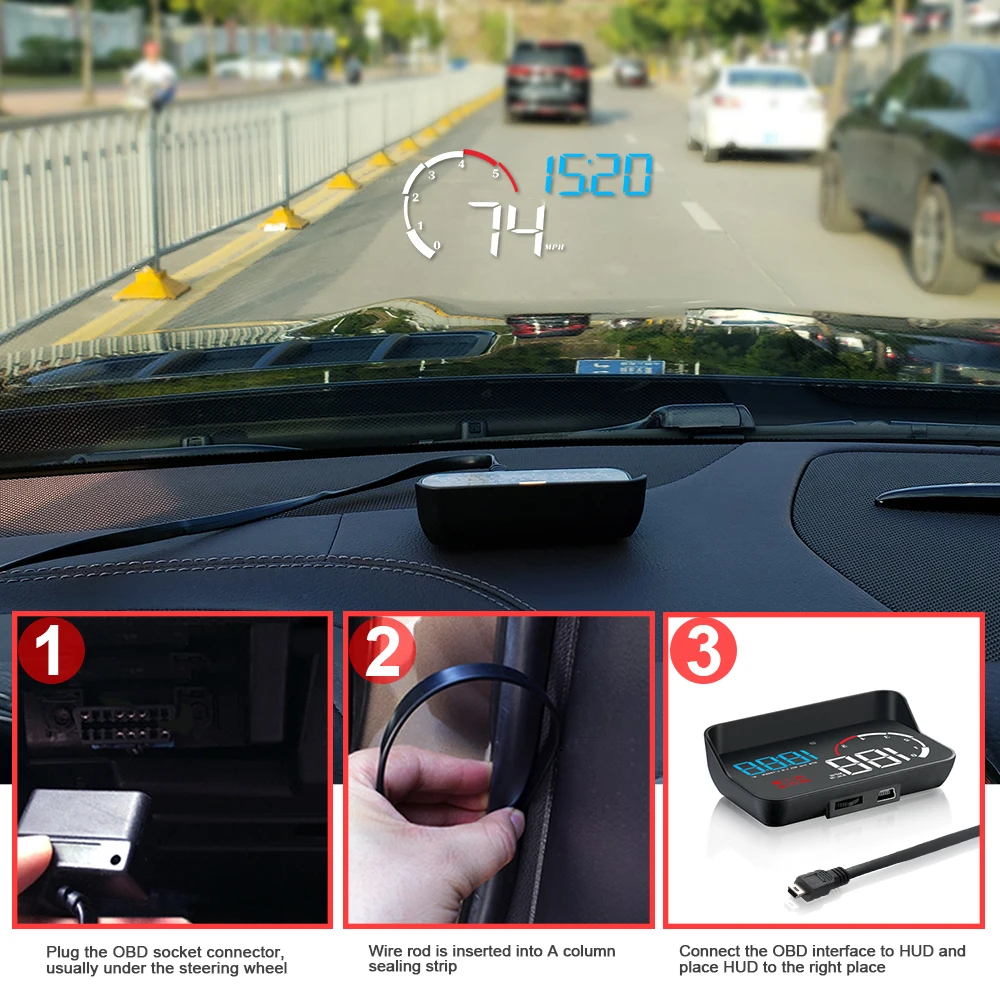 0 1 2 3 4 5
15:20
74 MPH

1
2
3

Plug the OBD socket connector, usually under the steering wheel

Wire rod is inserted into A column sealing strip

Connect the OBD interface to HUD and place HUD to the right place