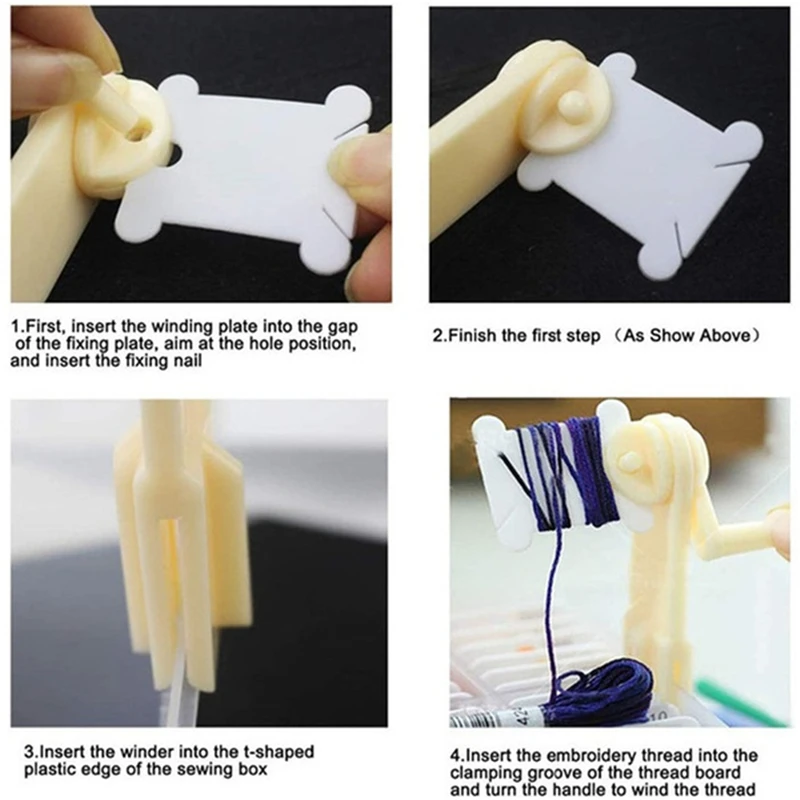 1.First, insert the winding plate into the gap of the fixing plate, aim at the hole position, and insert the fixing nail

2.Finish the first step （As Show Above）

3.Insert the winder into the t-shaped plastic edge of the sewing box

4.Insert the embroidery thread into the clamping groove of the thread board and turn the handle to wind the thread