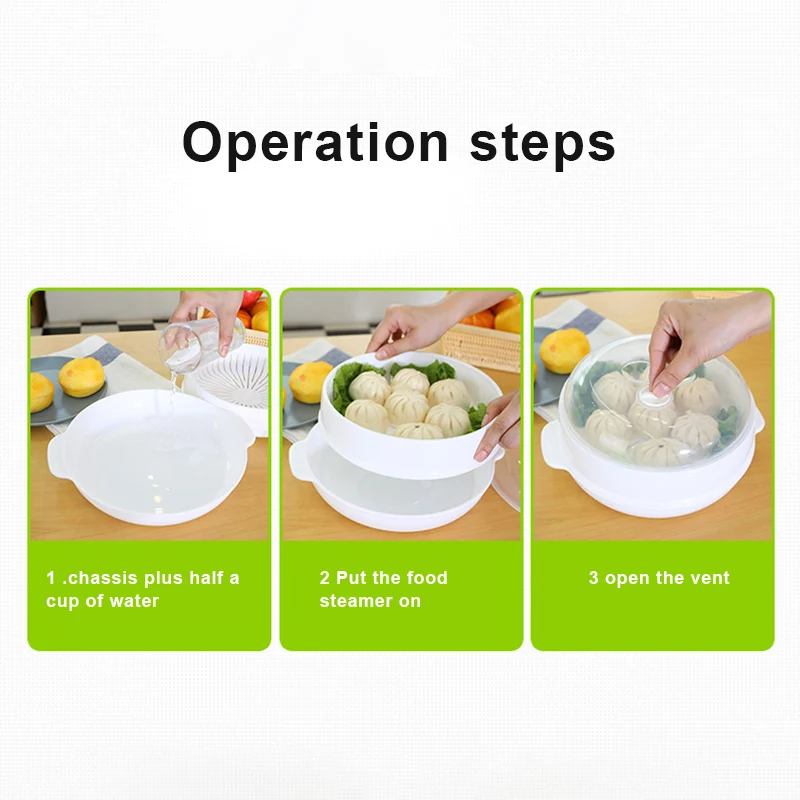 Operation steps

1 .chassis plus half a cup of water

2 Put the food steamer on

3 open the vent