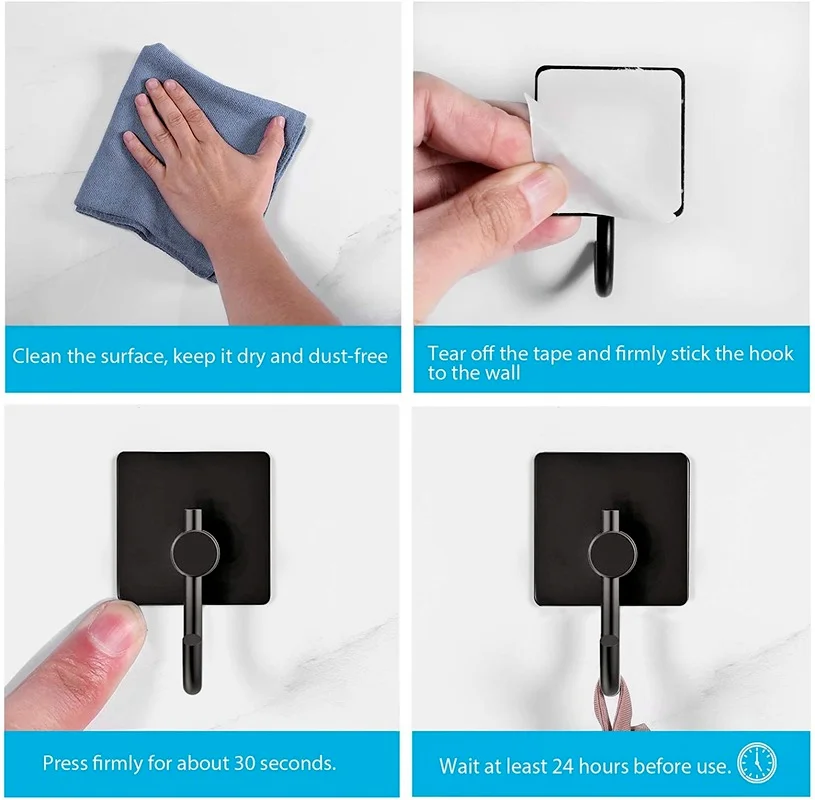 Clean the surface, keep it dry and dust-free

Tear off the tape and firmly stick the hook to the wall

Press firmly for about 30 seconds.

Wait at least 24 hours before use.