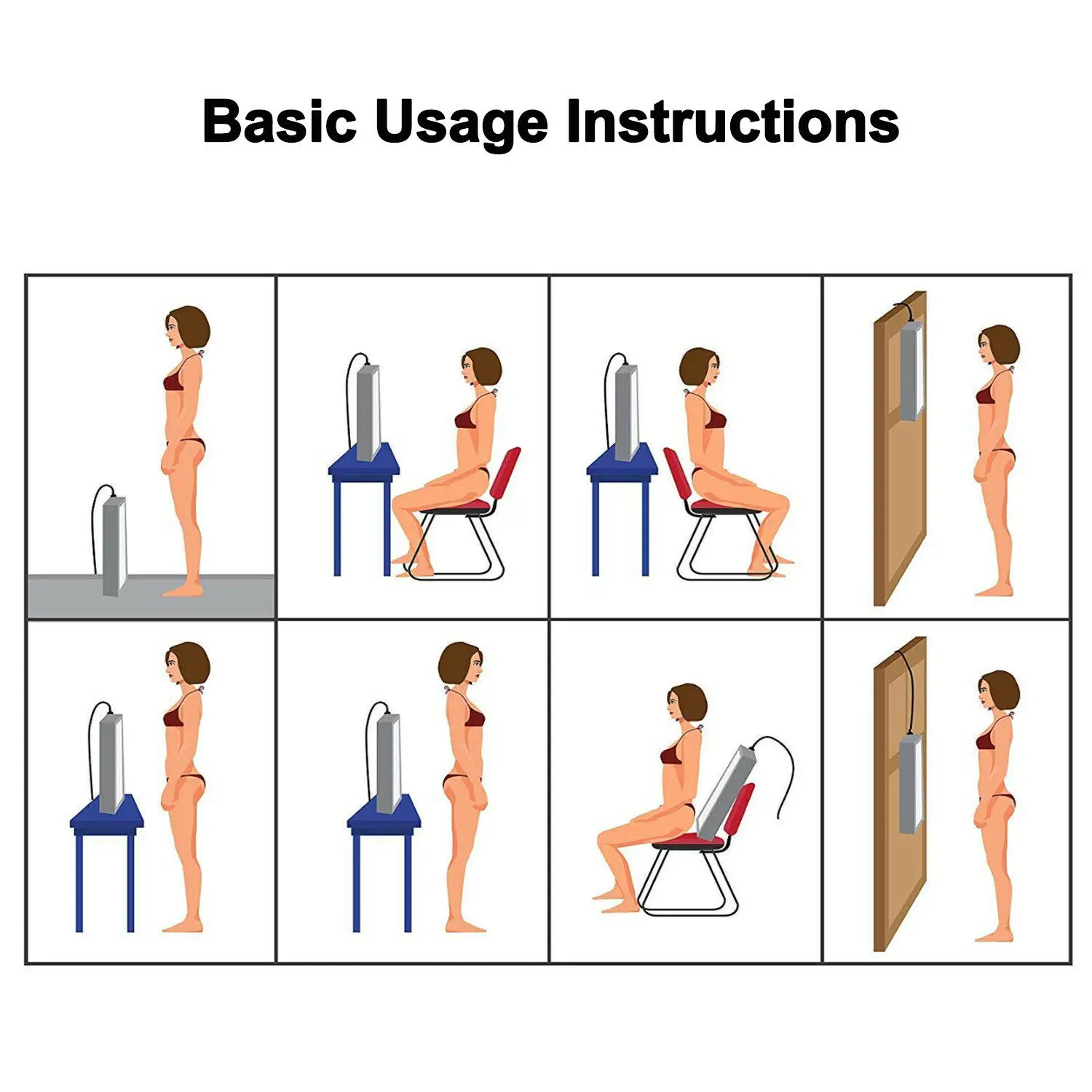 Basic Usage Instructions