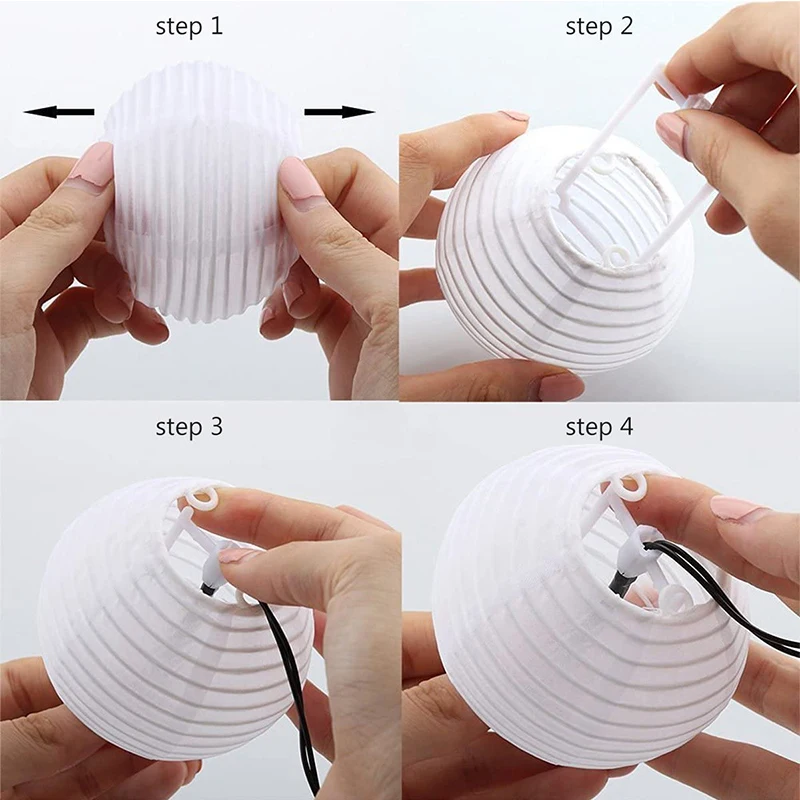 step 1

step 2

step 3

step 4