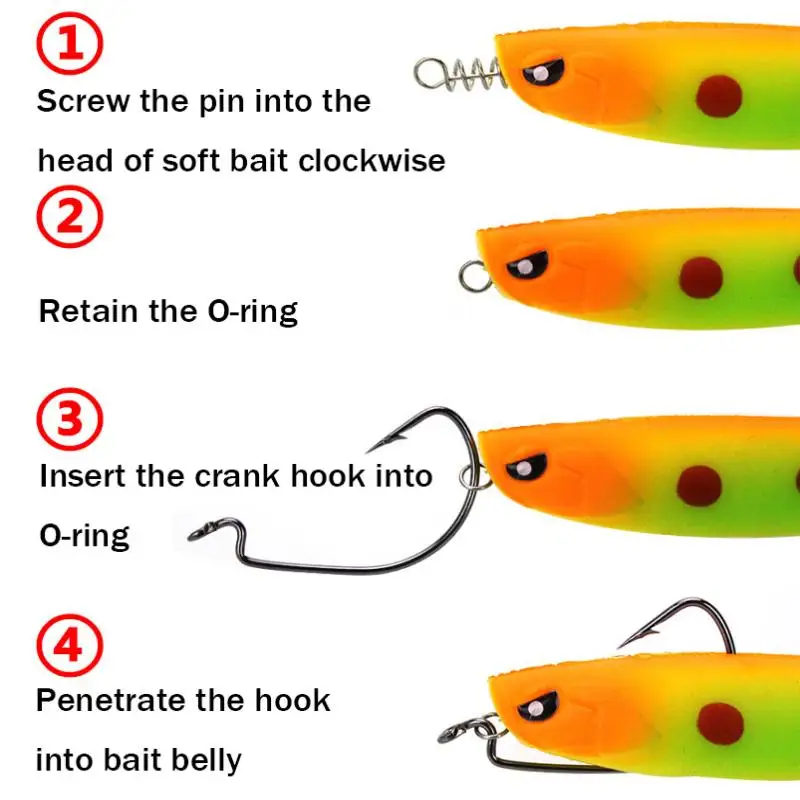 ①
Screw the pin into the head of soft bait clockwise

②
Retain the O-ring

③
Insert the crank hook into O-ring

④
Penetrate the hook into bait belly