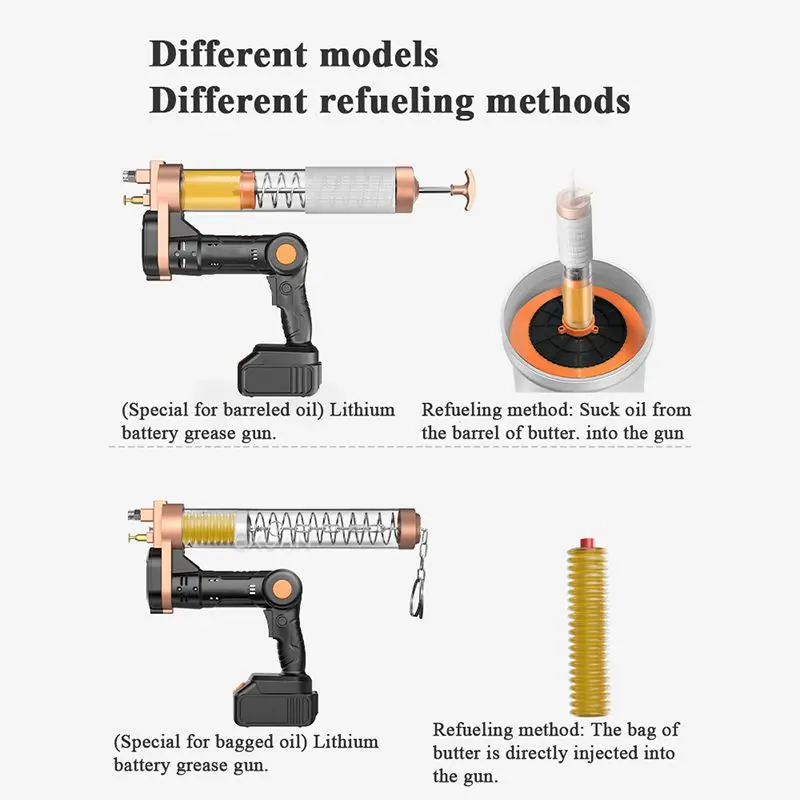 Different models
Different refueling methods

(Special for barreled oil) Lithium battery grease gun.

Refueling method: Suck oil from the barrel of butter. into the gun

(Special for bagged oil) Lithium battery grease gun.

Refueling method: The bag of butter is directly injected into the gun.