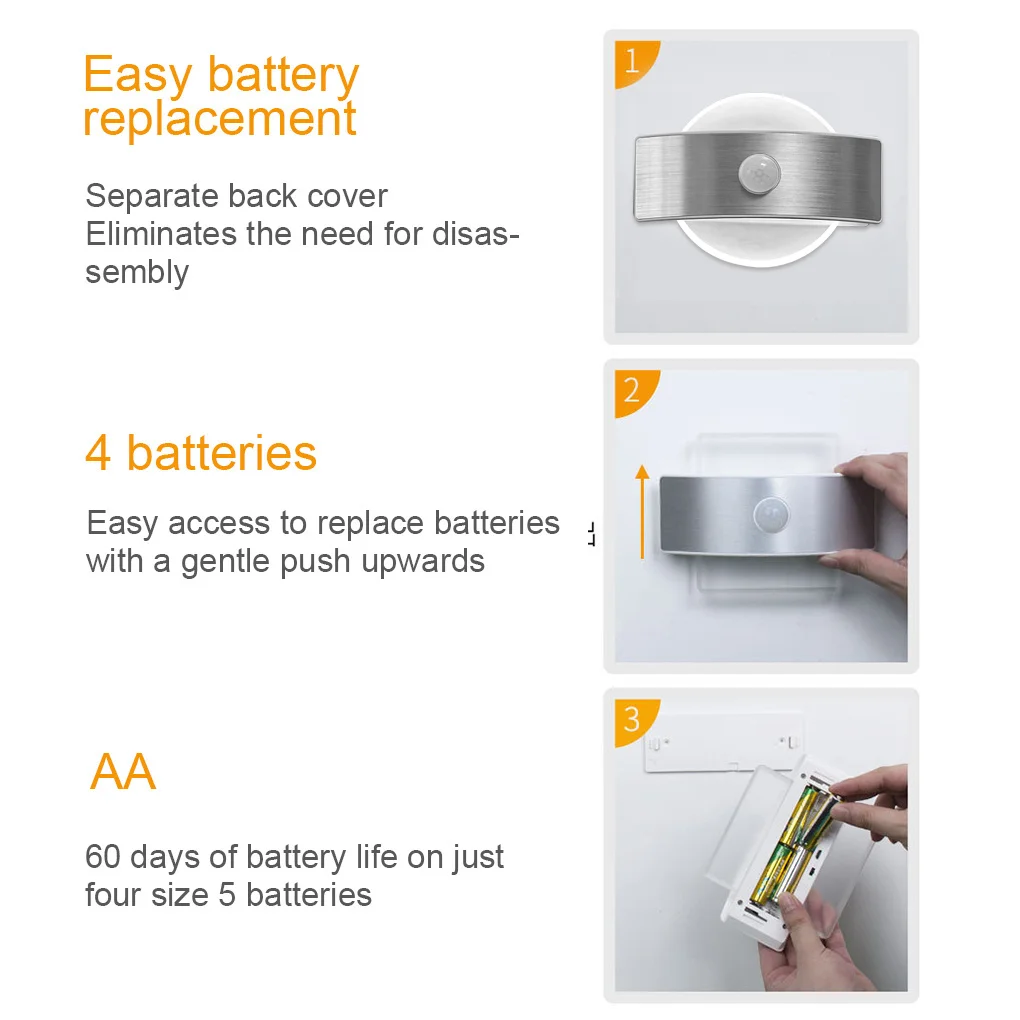 Easy battery replacement

Separate back cover
Eliminates the need for disassembly

1

4 batteries

Easy access to replace batteries with a gentle push upwards

2

AA

60 days of battery life on just four size 5 batteries

3