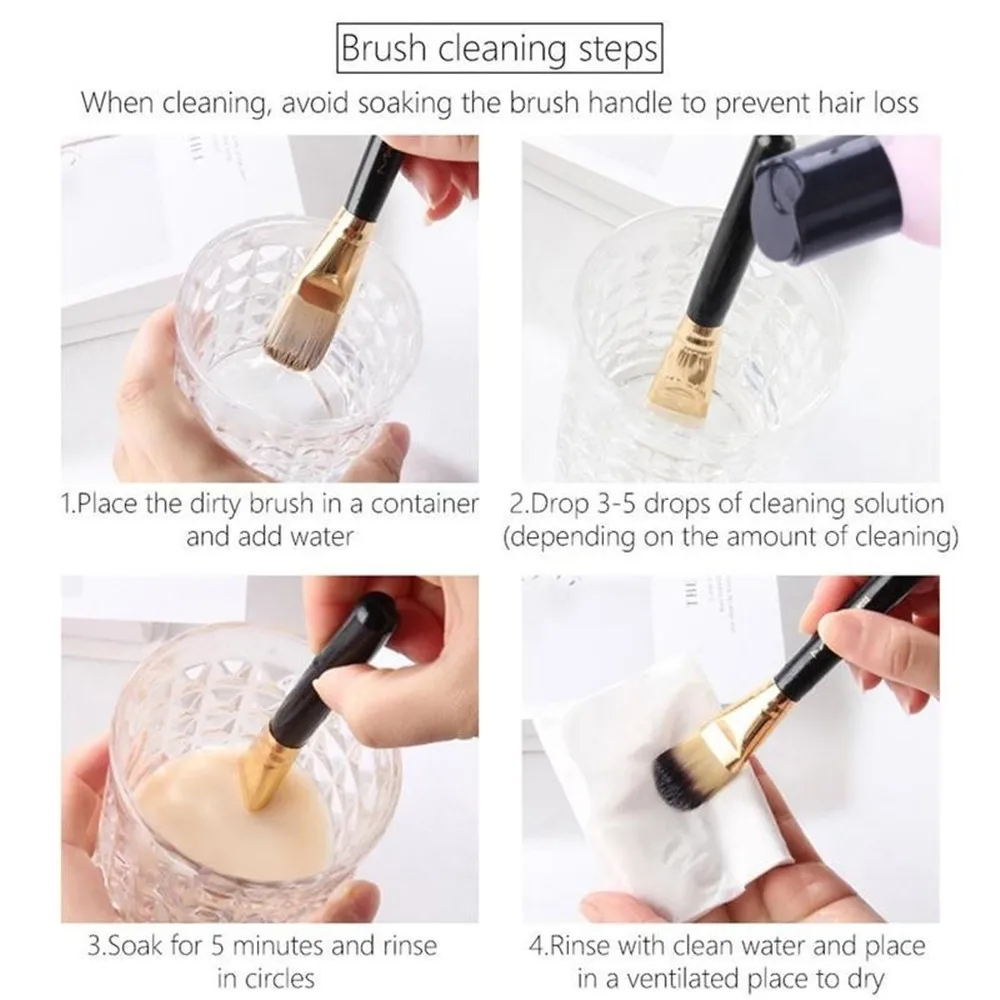 Brush cleaning steps

When cleaning, avoid soaking the brush handle to prevent hair loss

1.Place the dirty brush in a container and add water

2.Drop 3-5 drops of cleaning solution (depending on the amount of cleaning)

3.Soak for 5 minutes and rinse in circles

4.Rinse with clean water and place in a ventilated place to dry