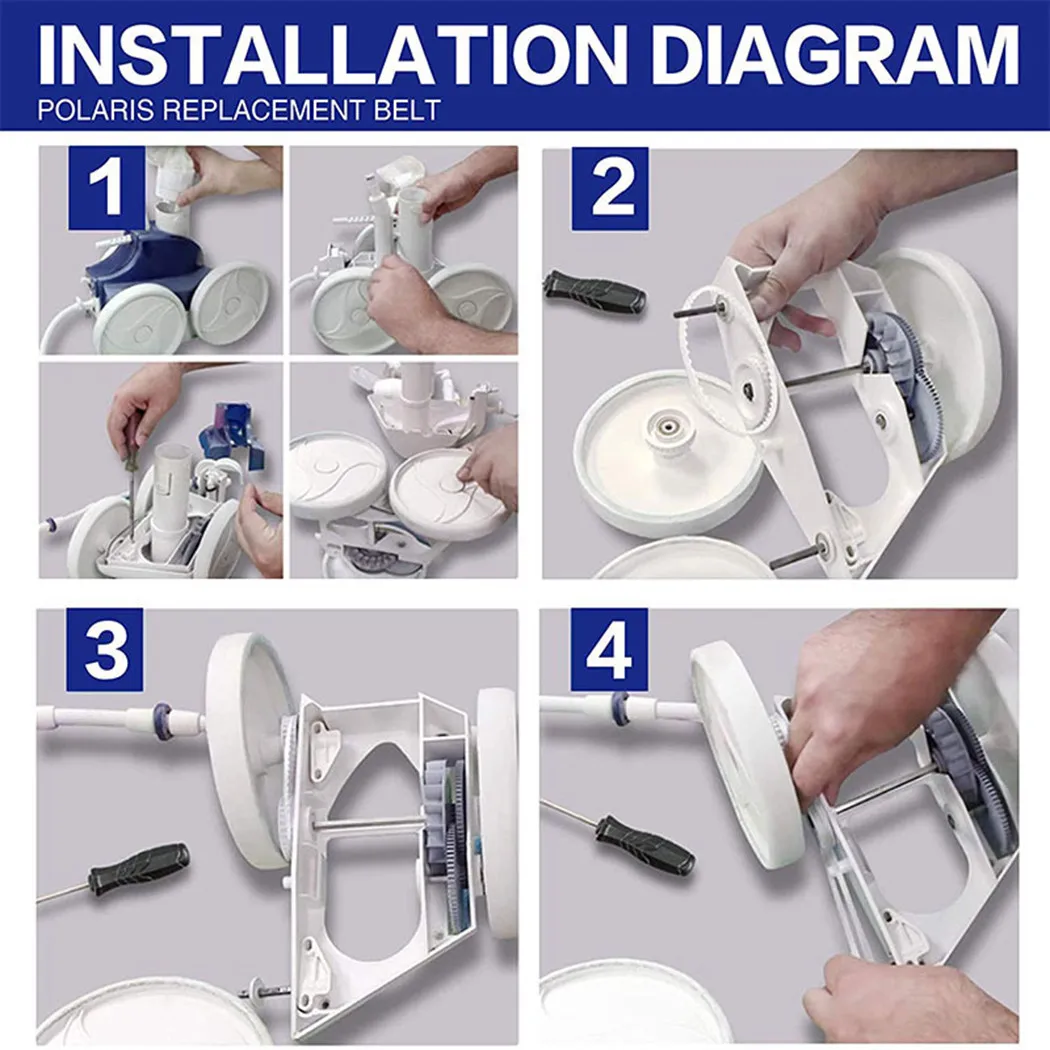 INSTALLATION DIAGRAM
POLARIS REPLACEMENT BELT

1

2

3

4