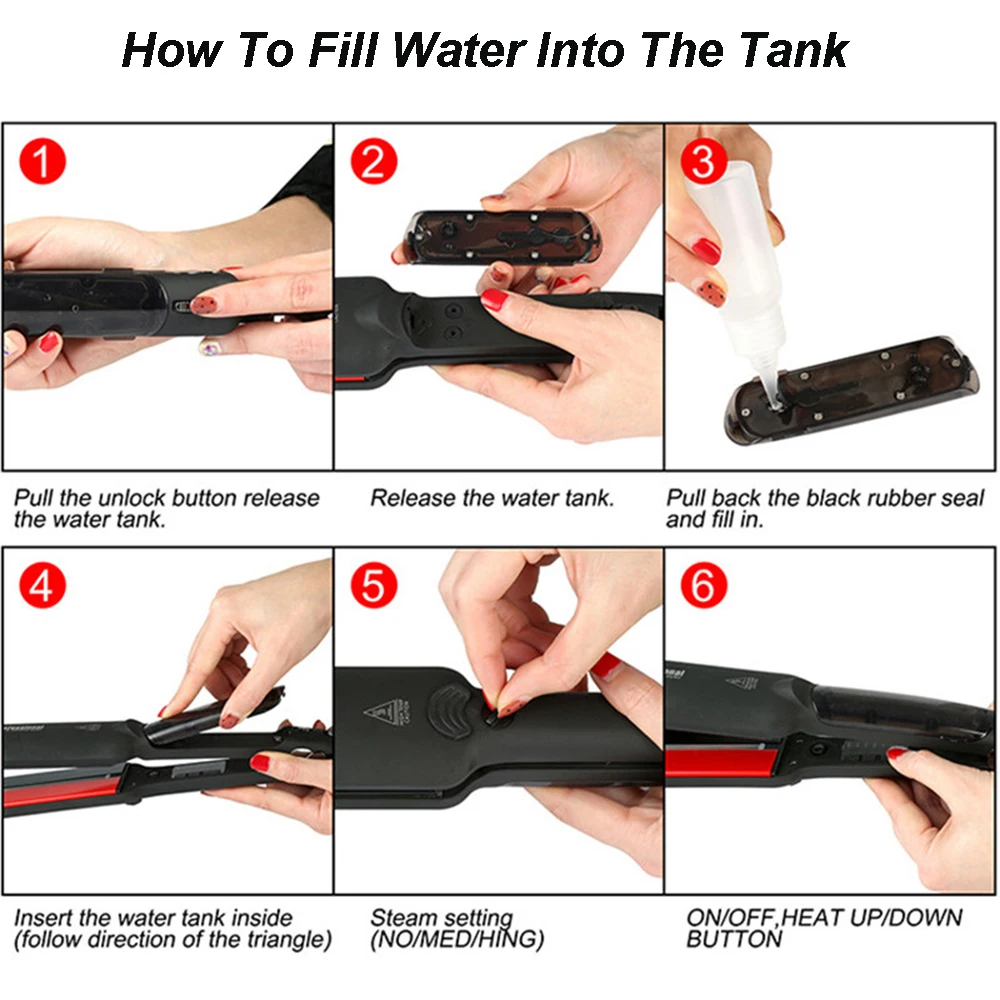 How To Fill Water Into The Tank

1

Pull the unlock button release the water tank.

2

Release the water tank.

3

Pull back the black rubber seal and fill in.

4

Insert the water tank inside (follow direction of the triangle)

5

Steam setting (NO/MED/HING)

6

ON/OFF,HEAT UP/DOWN BUTTON