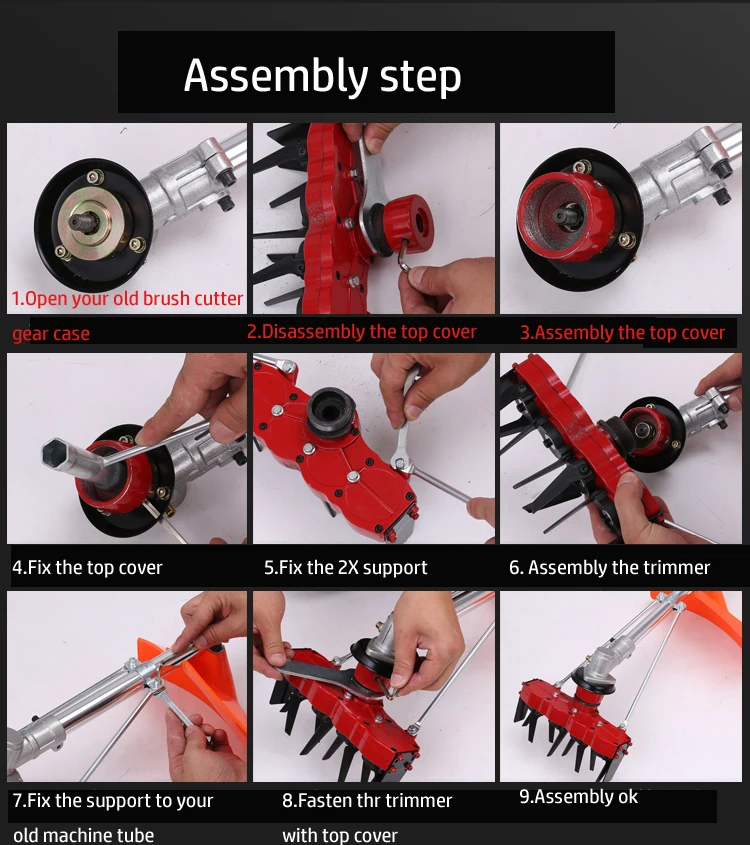 Assembly step

1.Open your old brush cutter gear case

2.Disassembly the top cover

3.Assembly the top cover

4.Fix the top cover

5.Fix the 2X support

6. Assembly the trimmer

7.Fix the support to your old machine tube

8.Fasten thr trimmer with top cover

9.Assembly ok