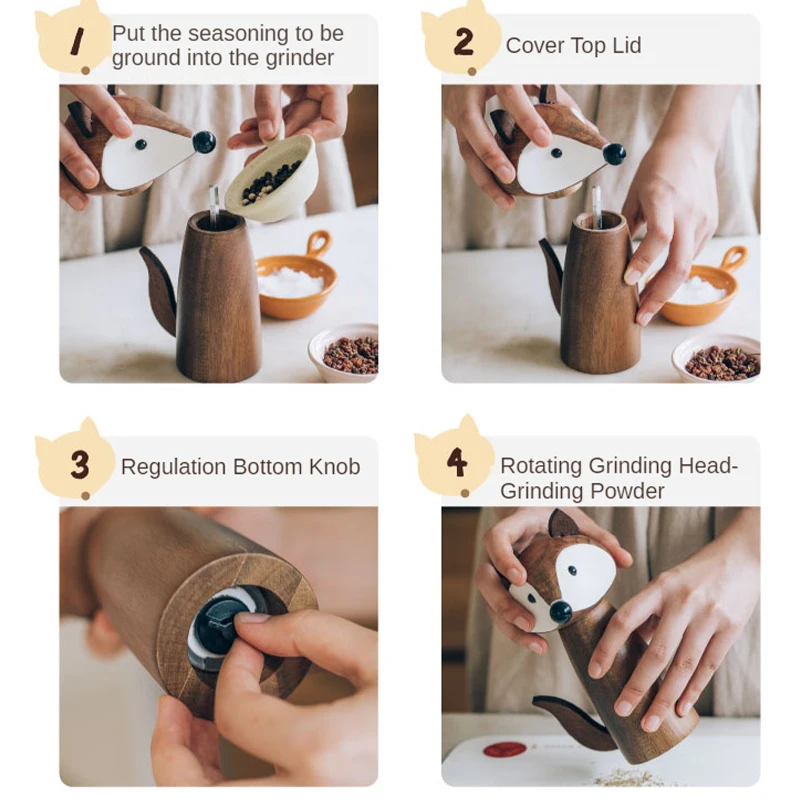 1 Put the seasoning to be ground into the grinder

2 Cover Top Lid

3 Regulation Bottom Knob

4 Rotating Grinding Head-Grinding Powder