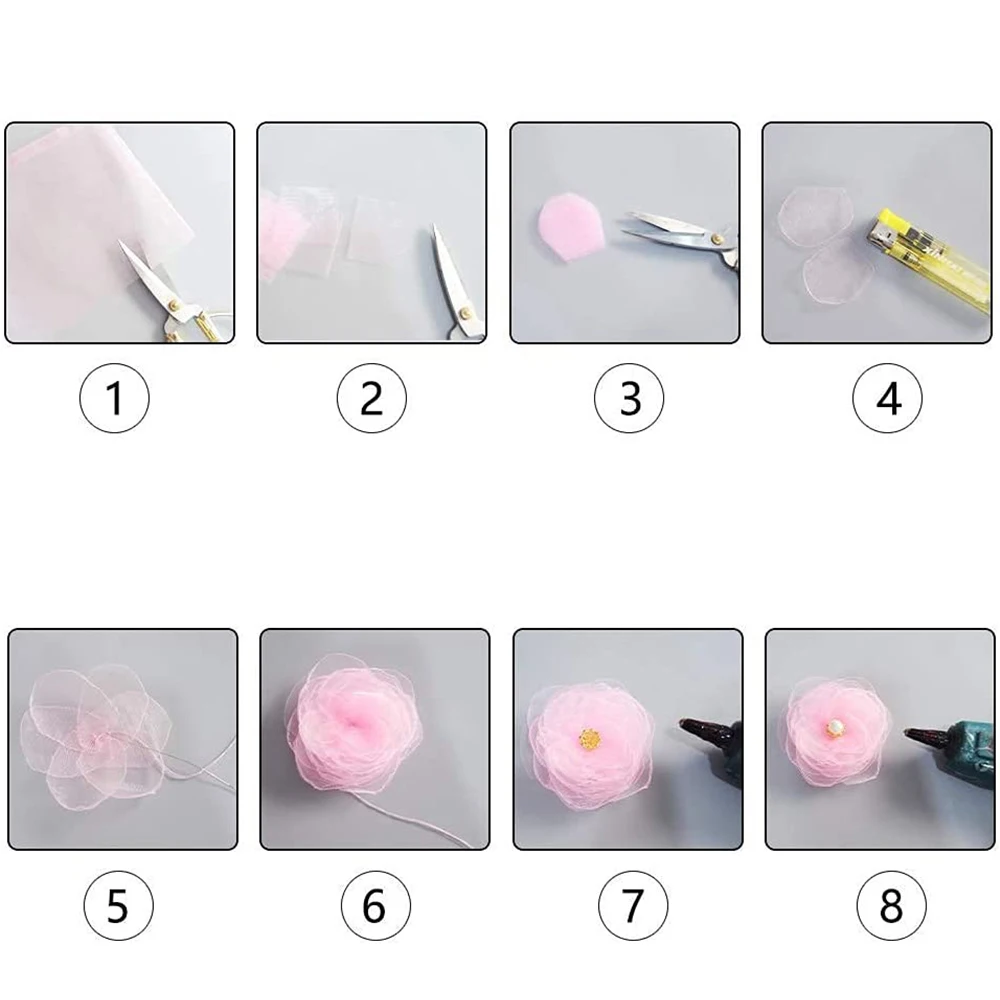 1
2
3
4
5
6
7
8