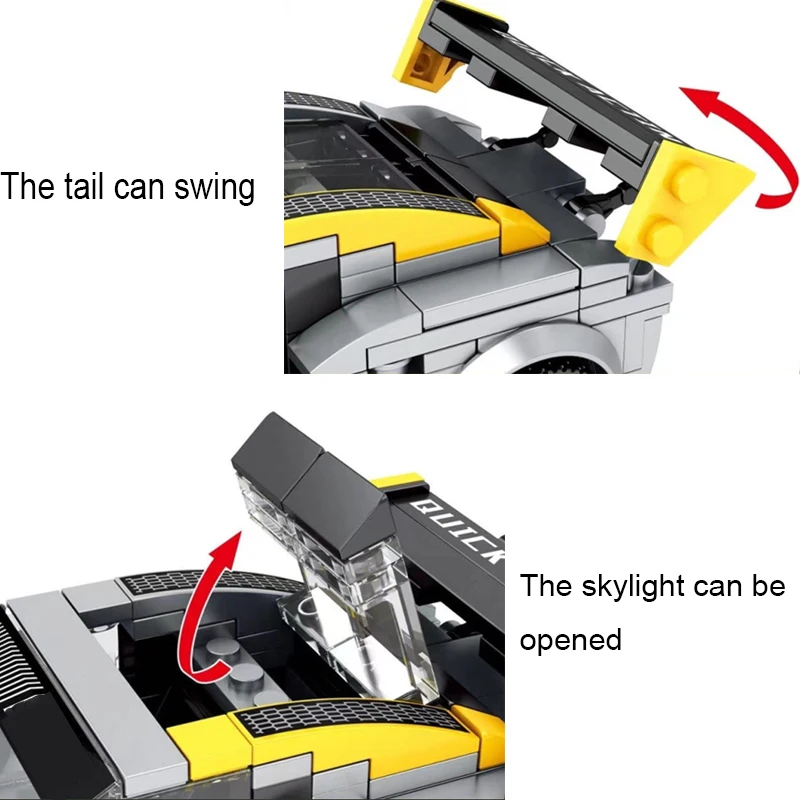 The tail can swing

QUICK

The skylight can be opened