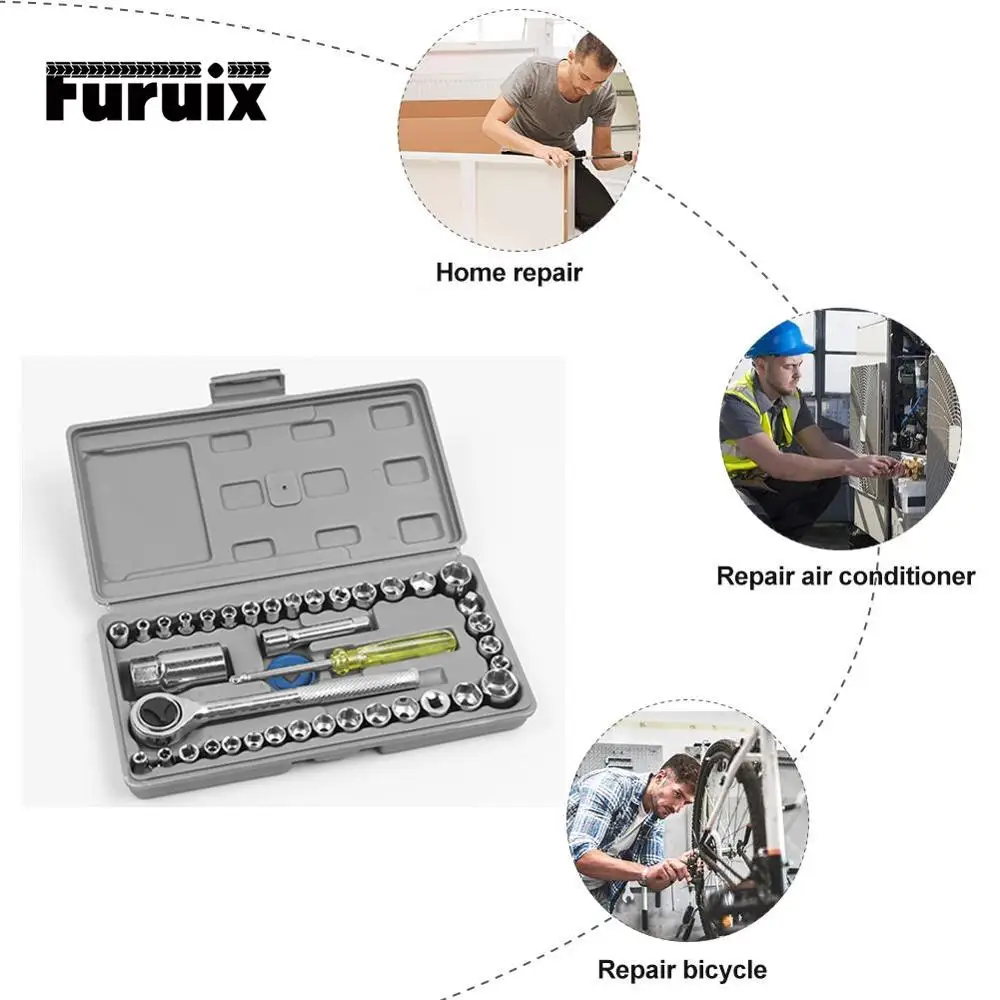 Furuix

Home repair

Repair air conditioner

Repair bicycle