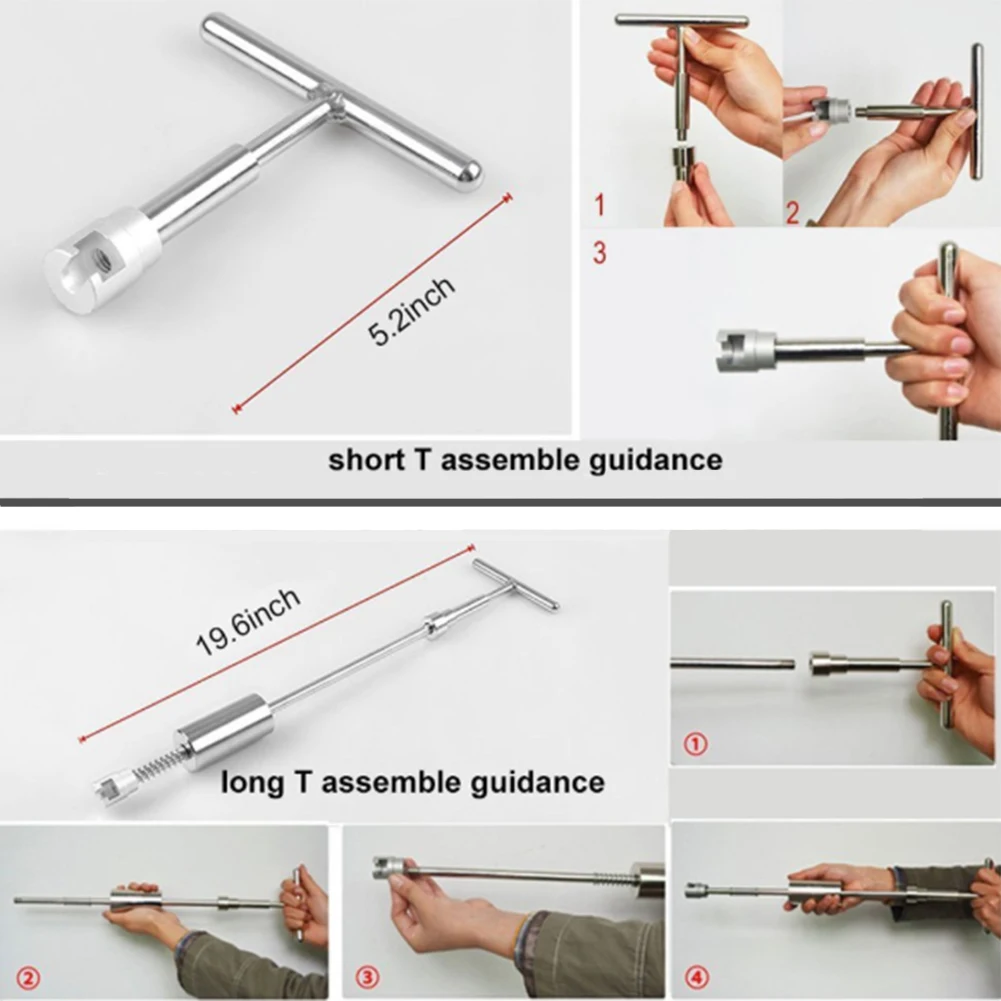 5.2inch

1

2

3

short T assemble guidance

19.6inch

long T assemble guidance

①

②

③

④