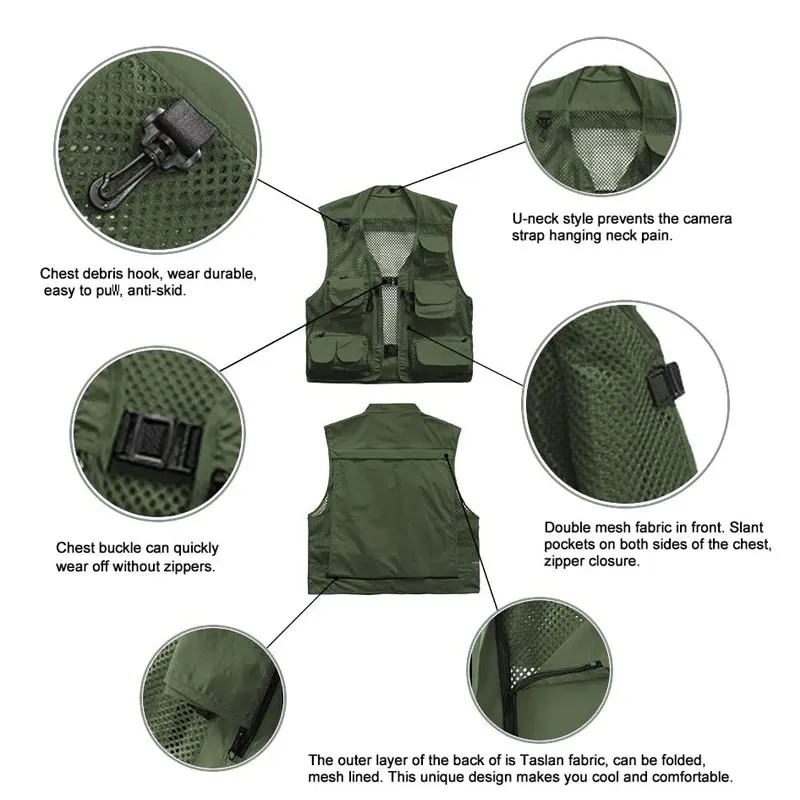 Chest debris hook, wear durable, easy to pull, anti-skid.

U-neck style prevents the camera strap hanging neck pain.

Chest buckle can quickly wear off without zippers.

Double mesh fabric in front. Slant pockets on both sides of the chest, zipper closure.

The outer layer of the back of is Taslan fabric, can be folded, mesh lined. This unique design makes you cool and comfortable.