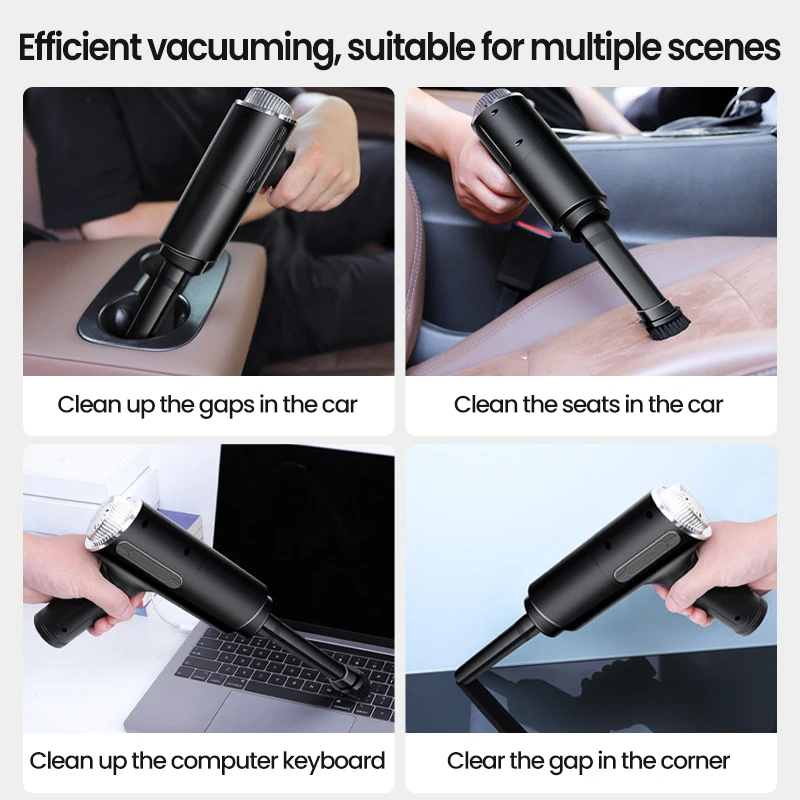 Efficient vacuuming, suitable for multiple scenes

Clean up the gaps in the car

Clean the seats in the car

Clean up the computer keyboard

Clear the gap in the corner