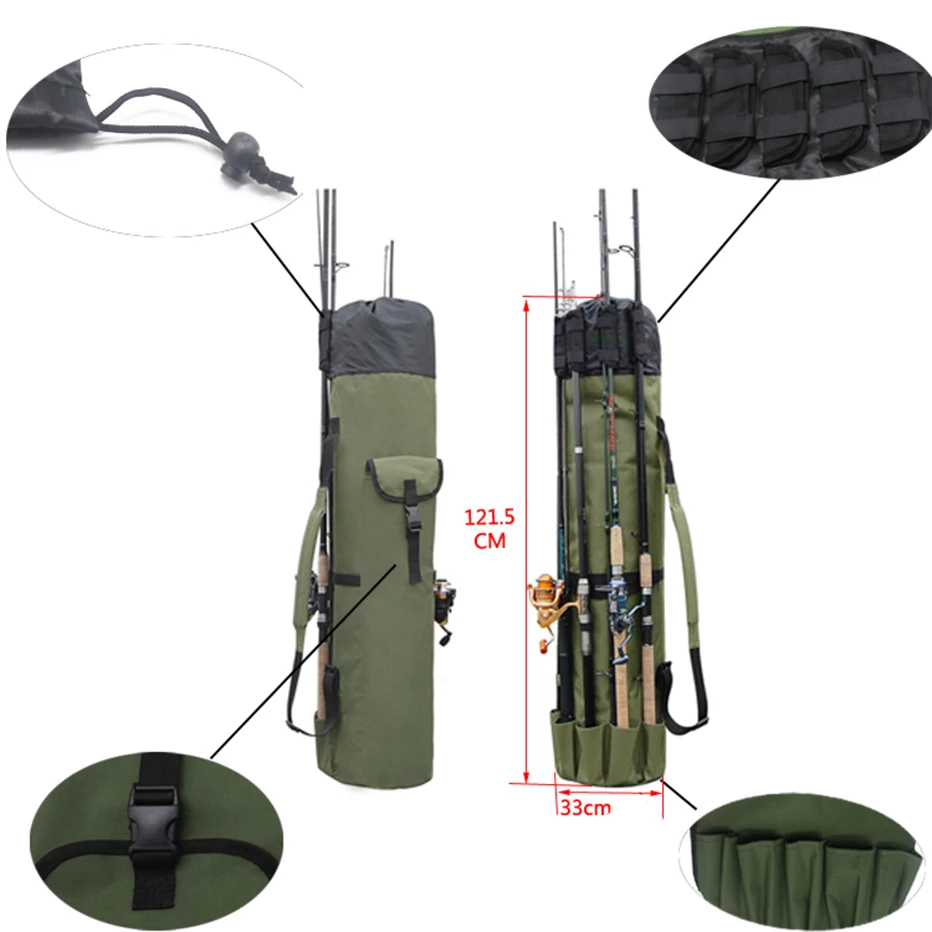 121.5 CM

33cm