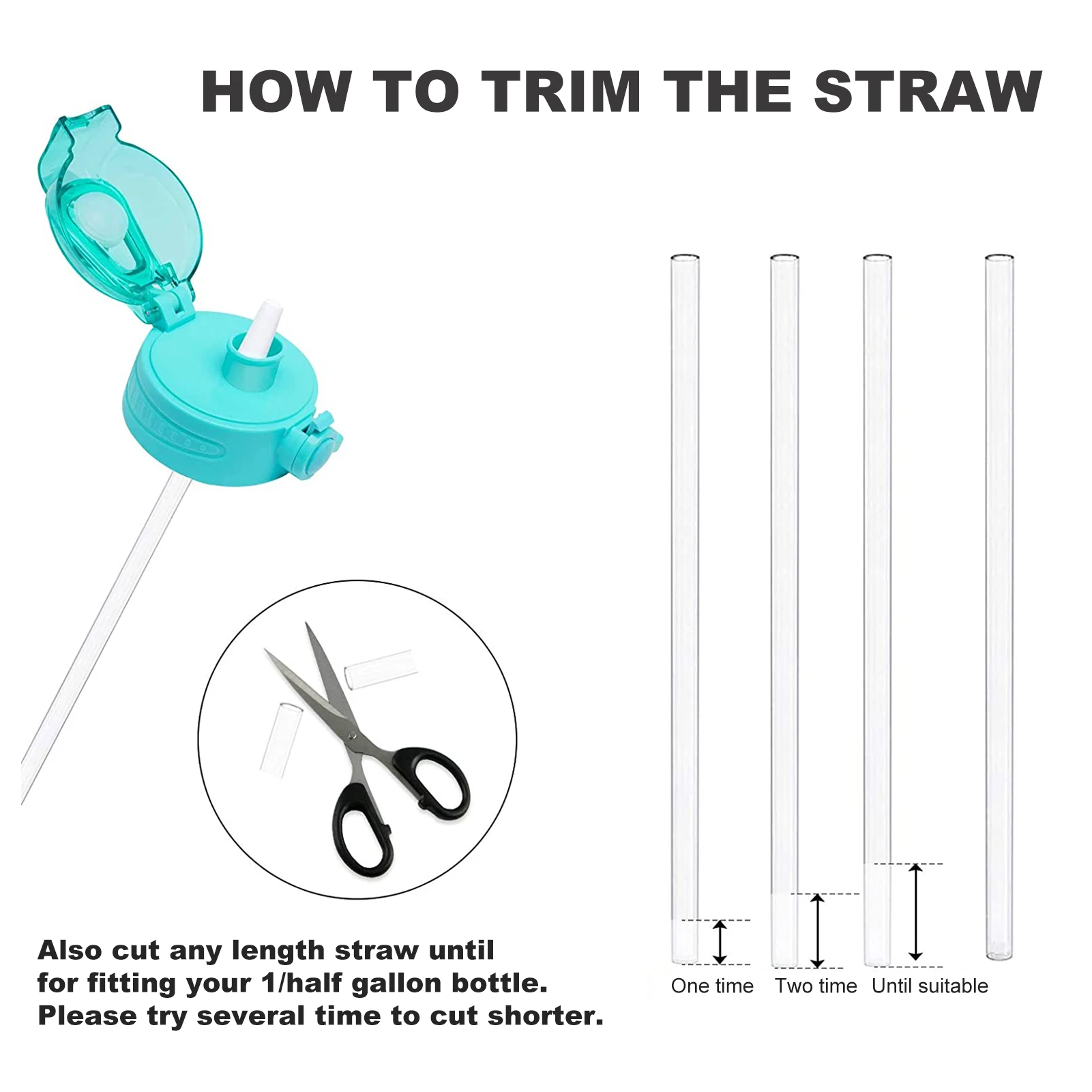 HOW TO TRIM THE STRAW

Also cut any length straw until for fitting your 1/half gallon bottle. Please try several time to cut shorter.

One time
Two time
Until suitable