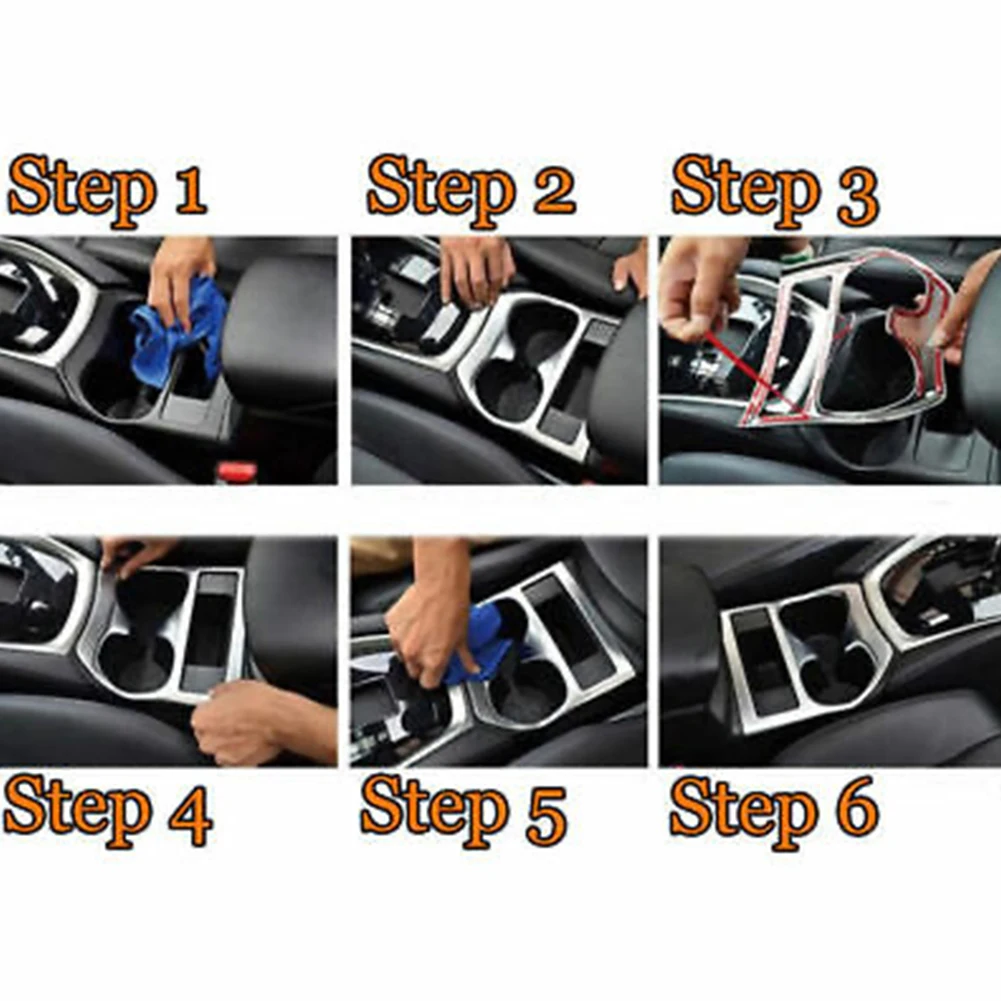 Step 1

Step 2

Step 3

Step 4

Step 5

Step 6