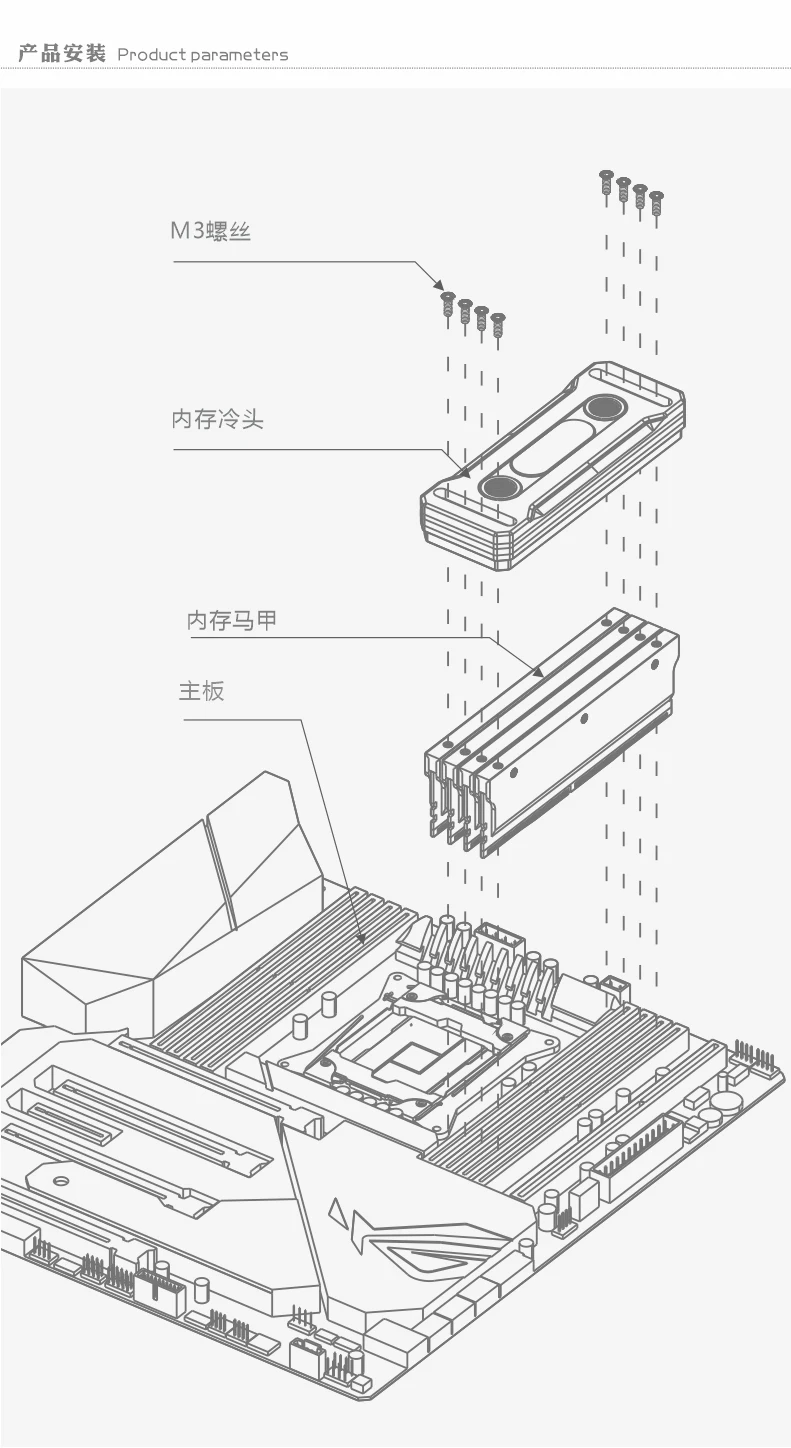 产品安装 Product parameters

M3螺丝

内存冷头

内存马甲

主板