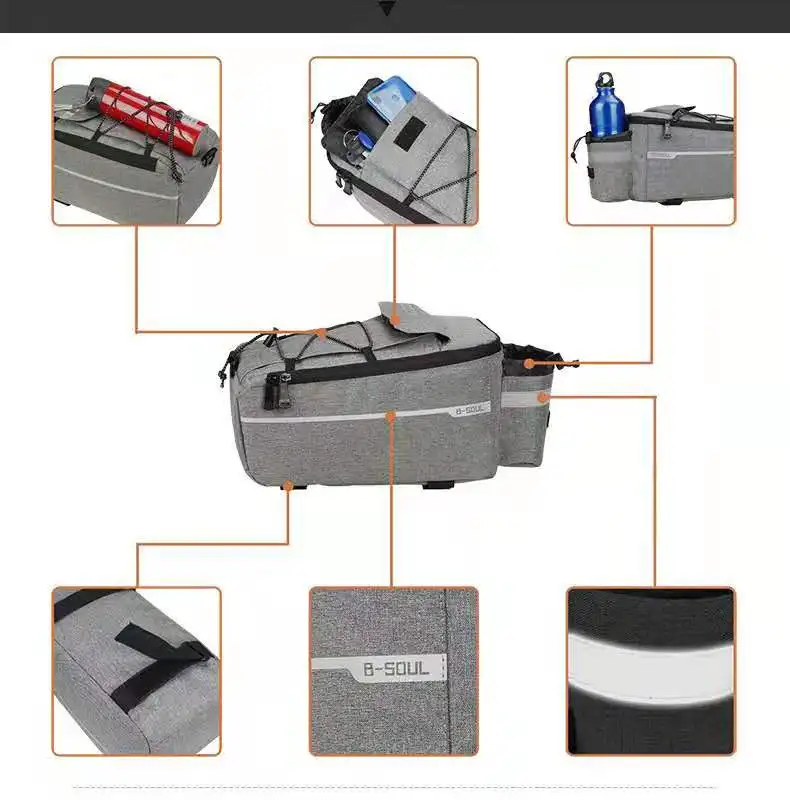 B-SOUL

B-SOUL