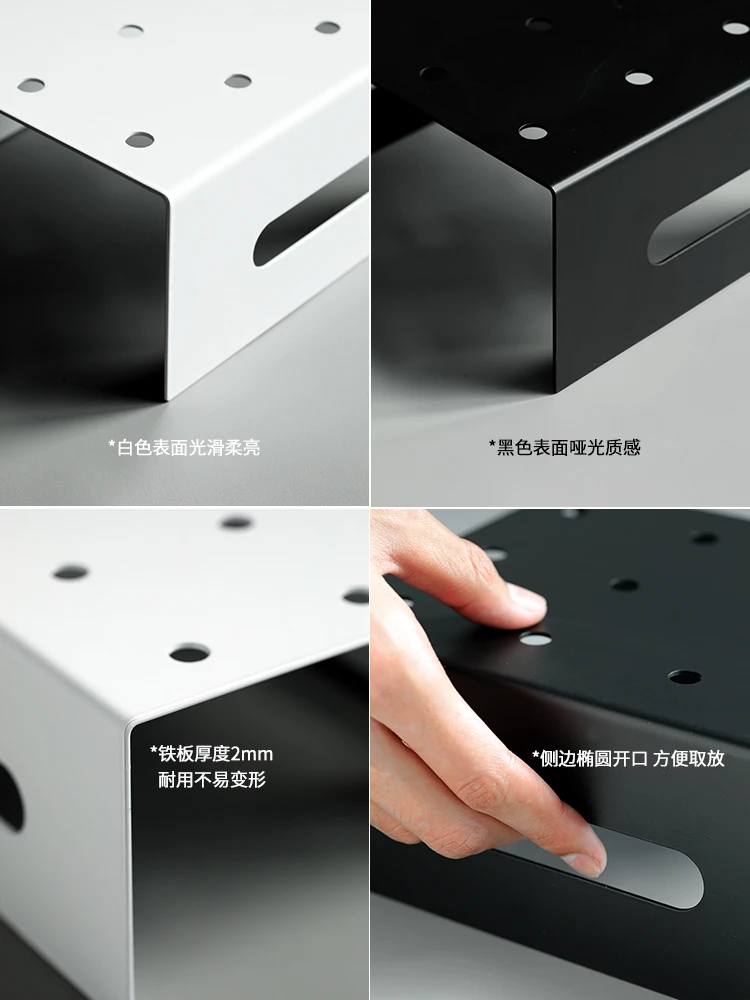 *白色表面光滑柔亮

*黑色表面哑光质感

*铁板厚度2mm
耐用不易变形

*侧边椭圆开口 方便取放