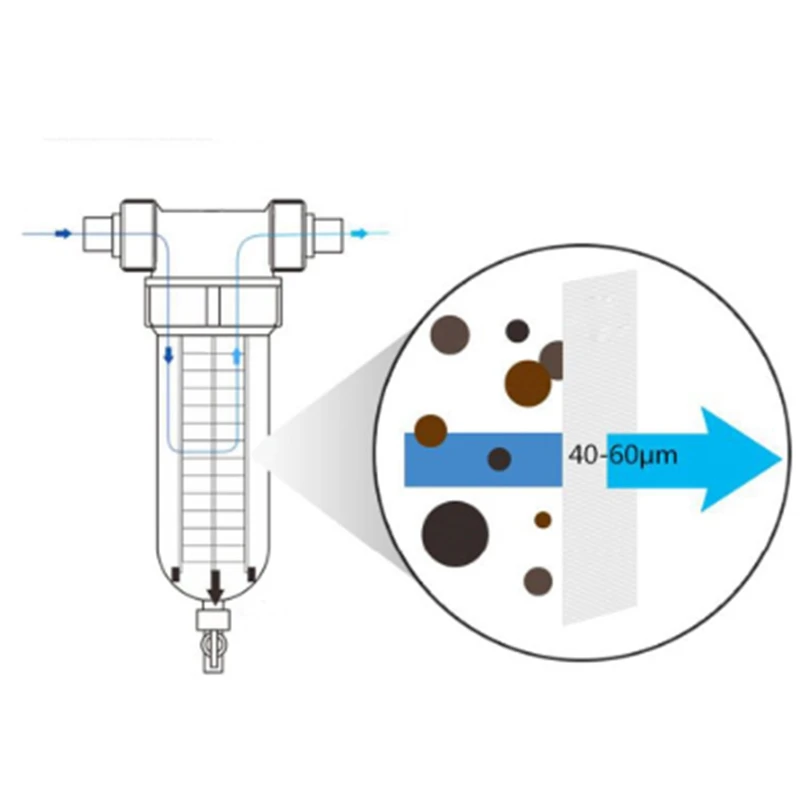 40-60μm