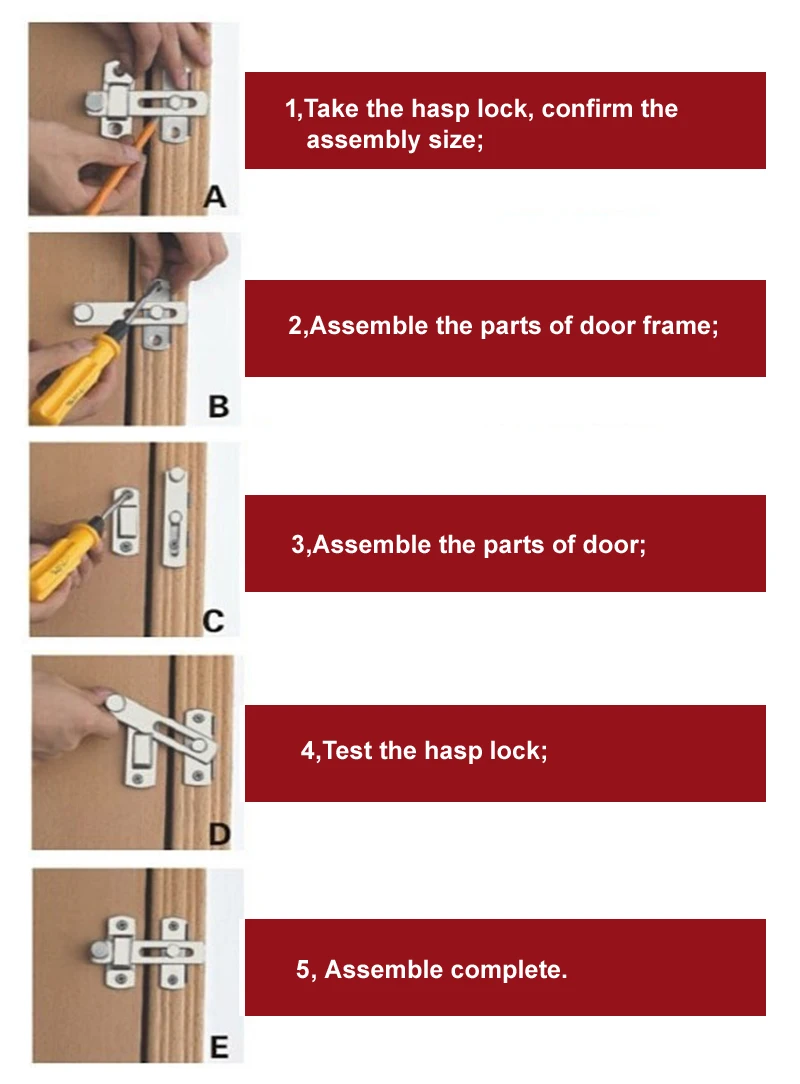 A

1,Take the hasp lock, confirm the assembly size;

B

2,Assemble the parts of door frame;

C

3,Assemble the parts of door;

D

4,Test the hasp lock;

E

5, Assemble complete.