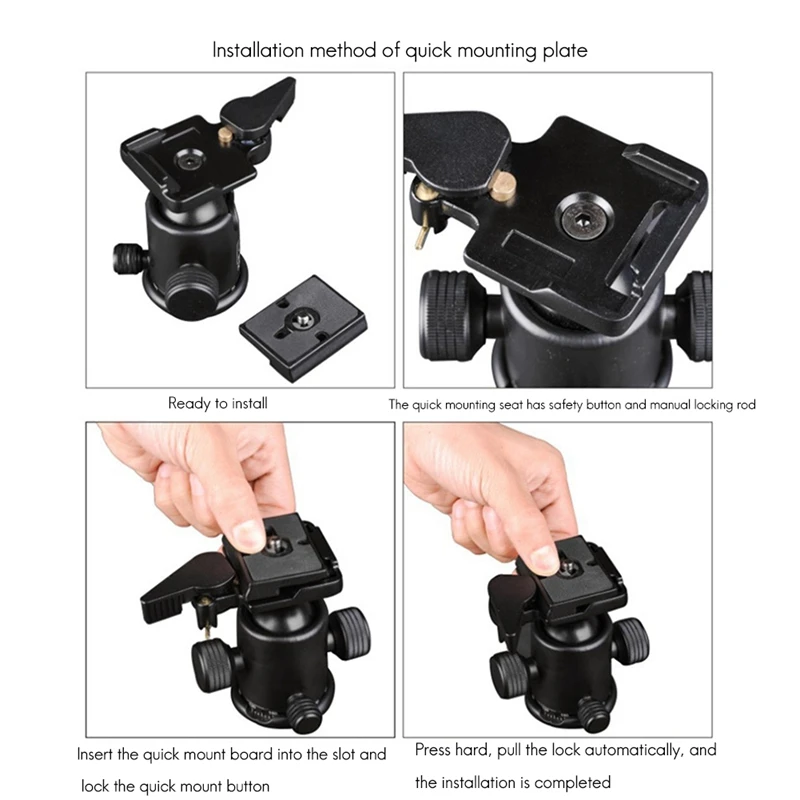 Installation method of quick mounting plate

Ready to install

The quick mounting seat has safety button and manual locking rod

Insert the quick mount board into the slot and lock the quick mount button

Press hard, pull the lock automatically, and the installation is completed